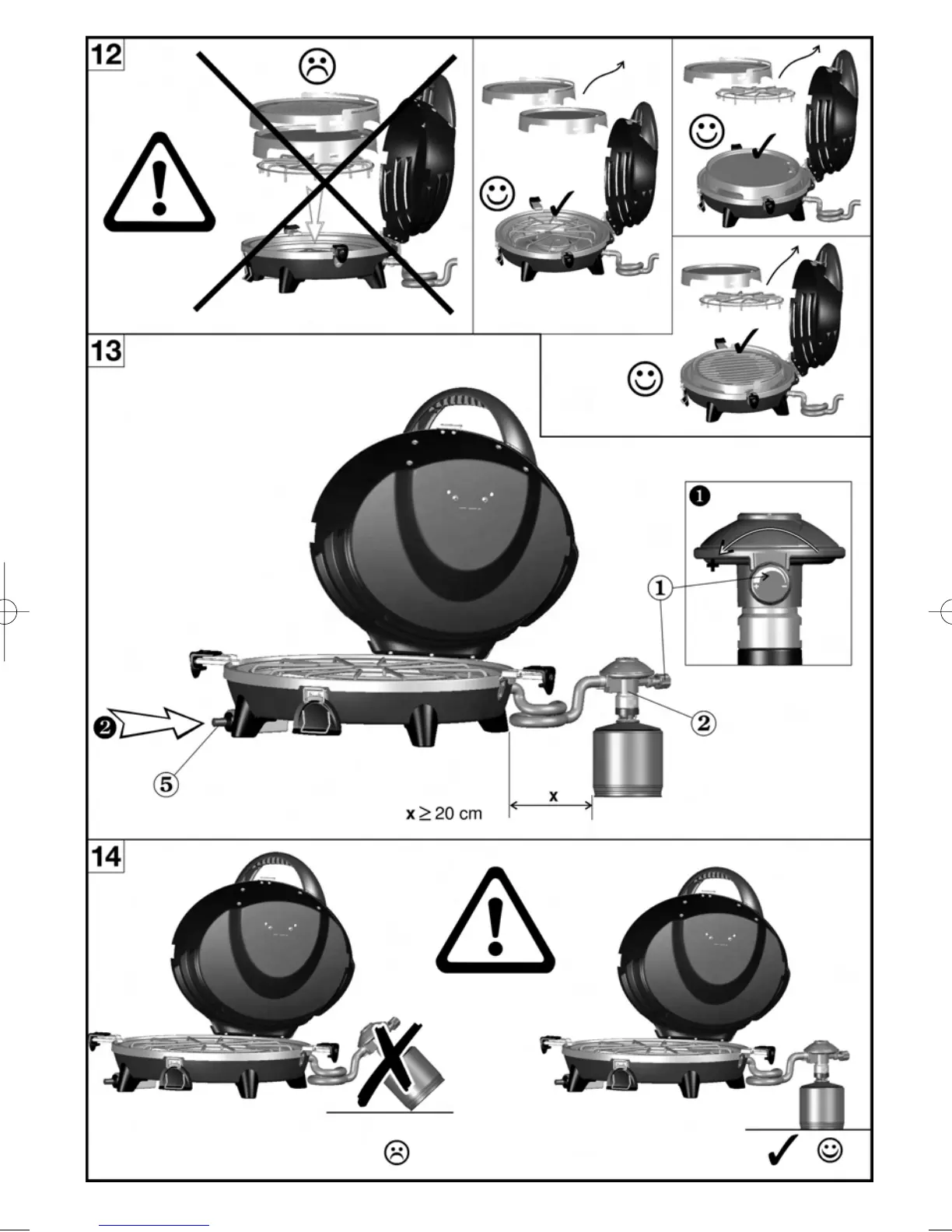 12

13

❶

①

②

❷

⑤

x

$x \geq 20$ cm

14