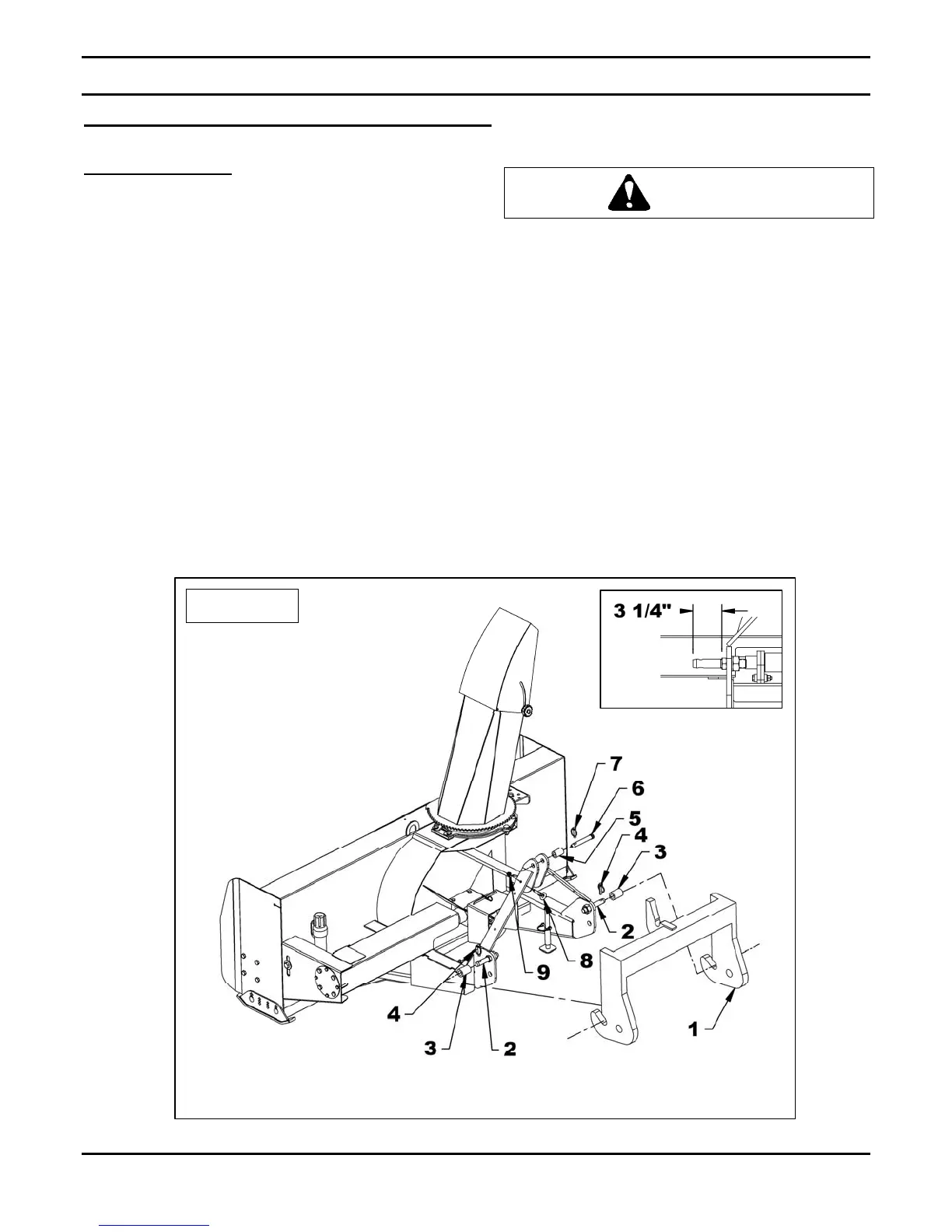 3 1/4"

7
6
5
4
3
2
8
9
4
3
2
1