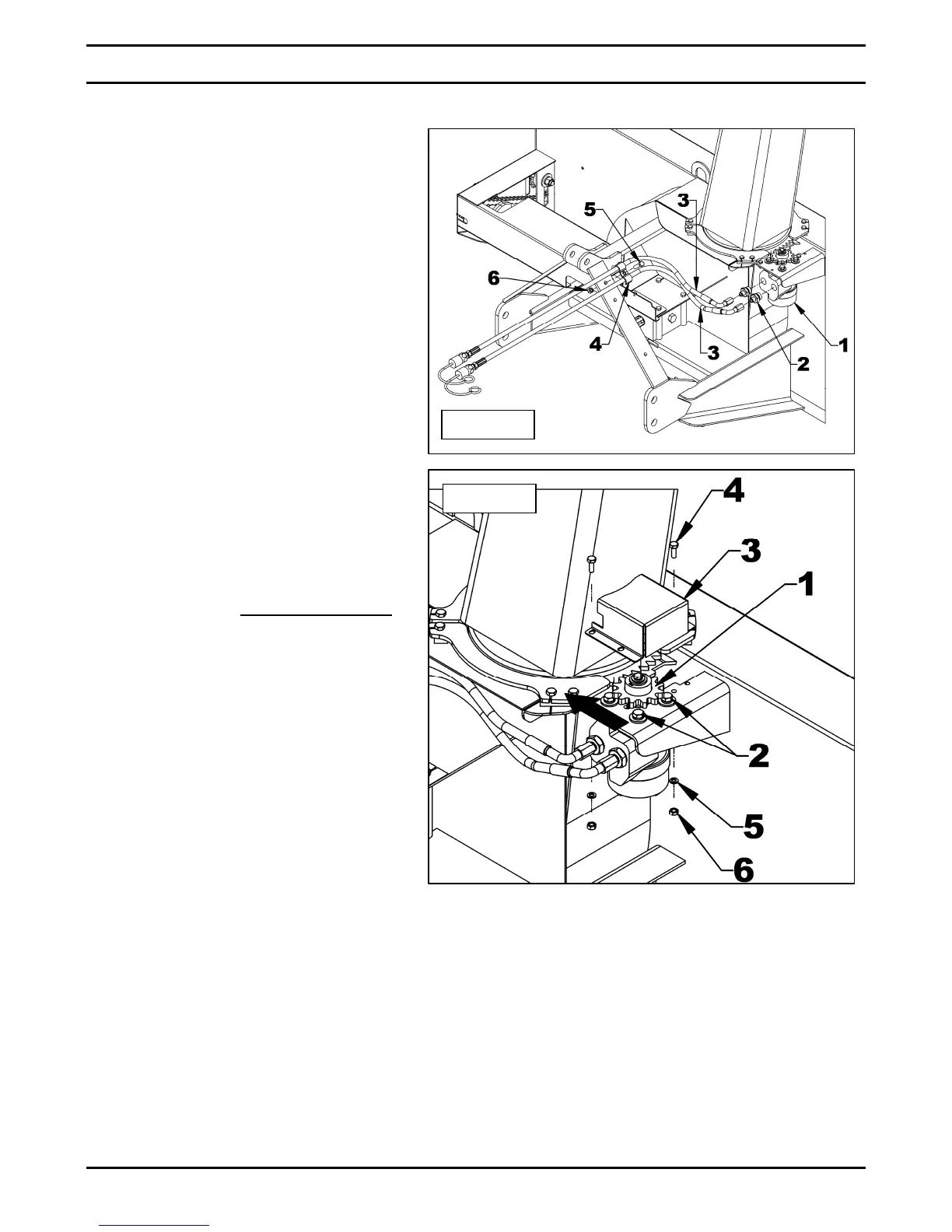 5
3
6
4
3
2
1

4
3
1
2
5
6