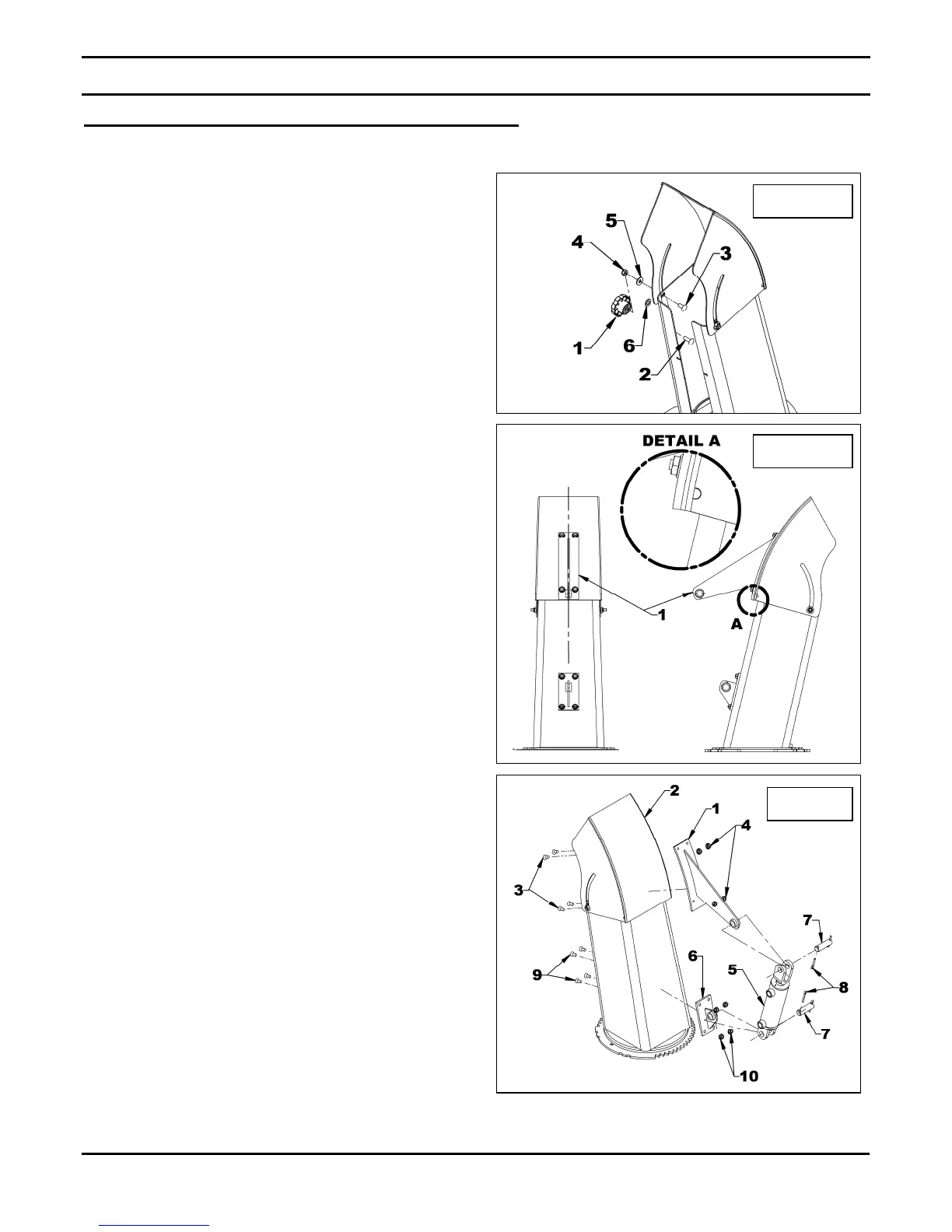 5
4
3
1
6
2

DETAIL A
1
A

2
1
4
3
7
9
6
5
8
7
10