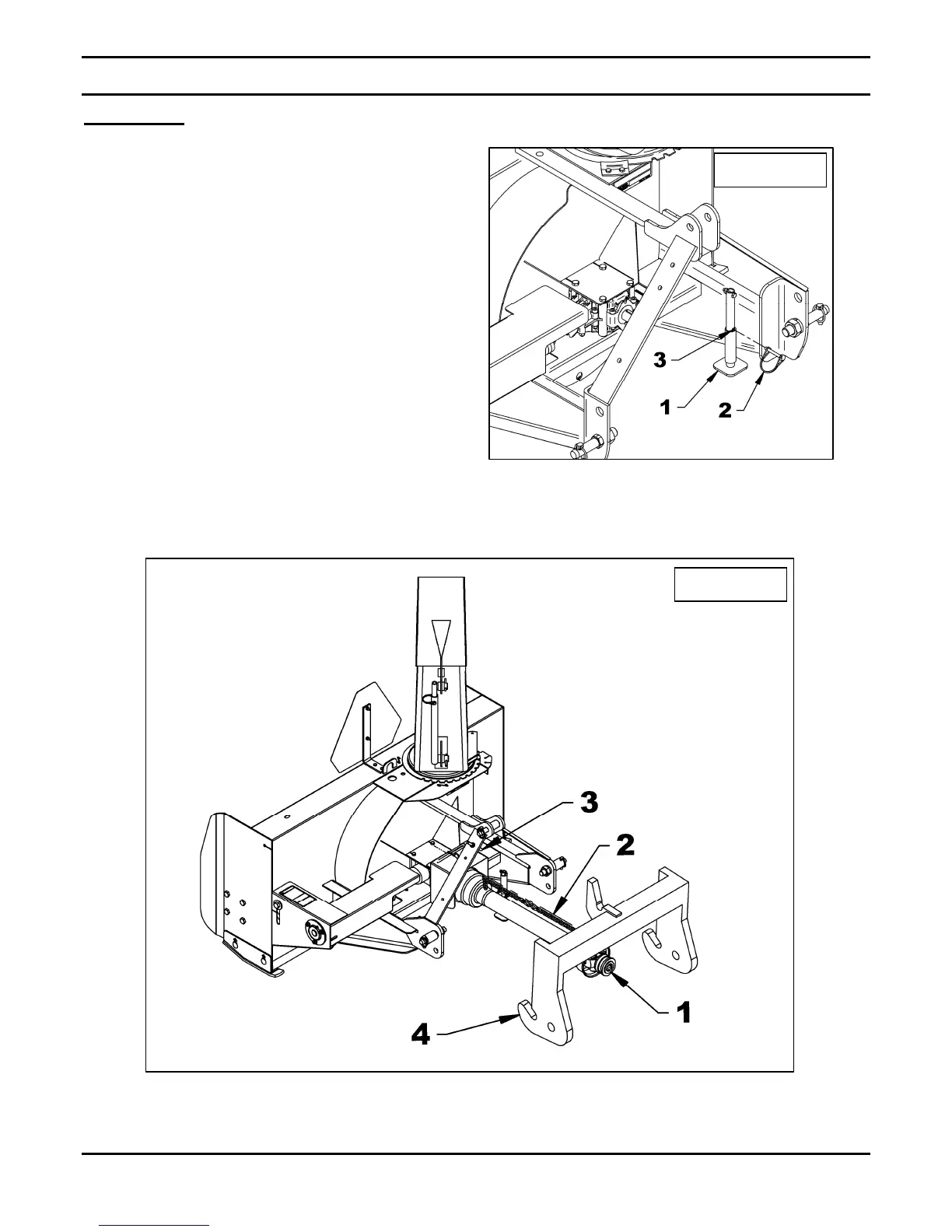 3

1

2

3

2

1

4