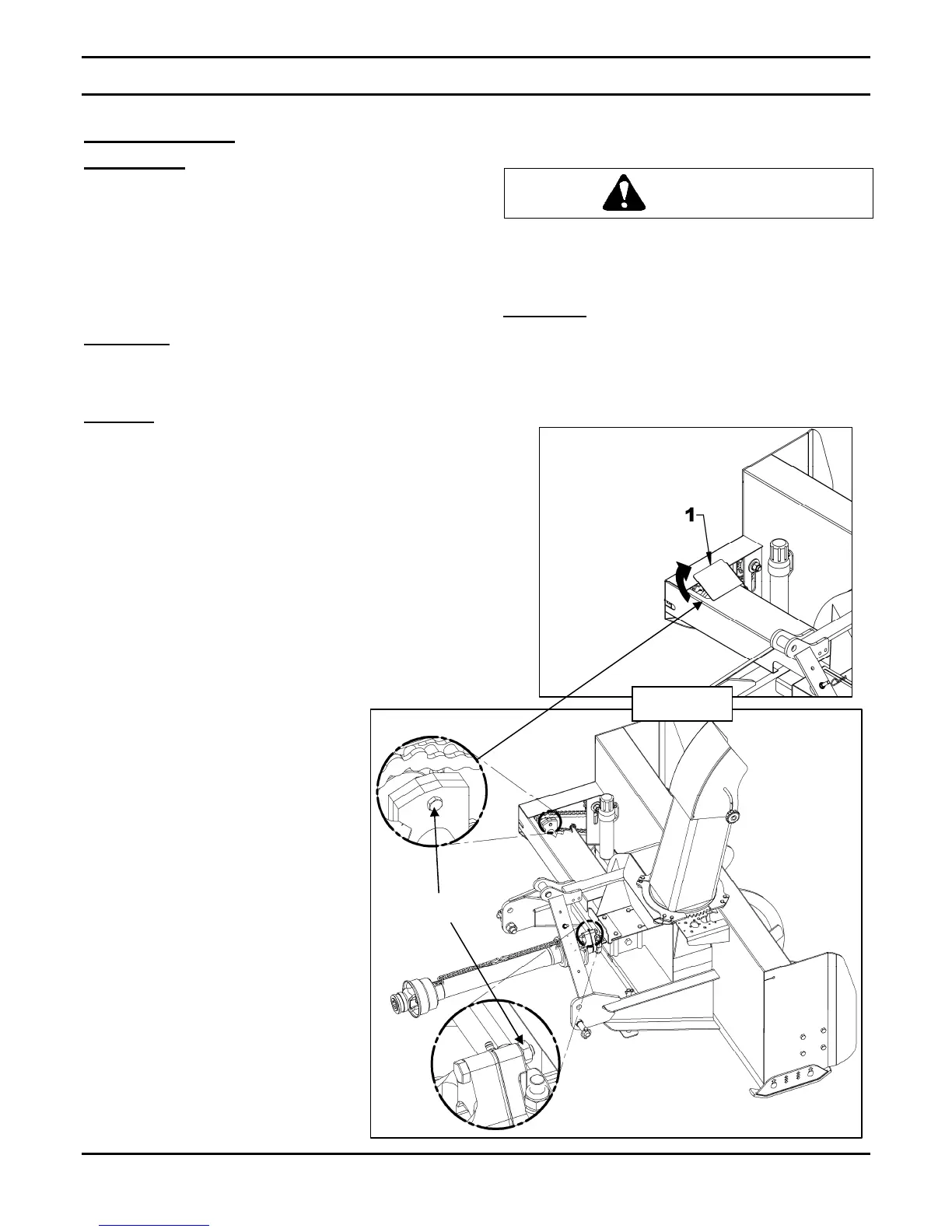 1