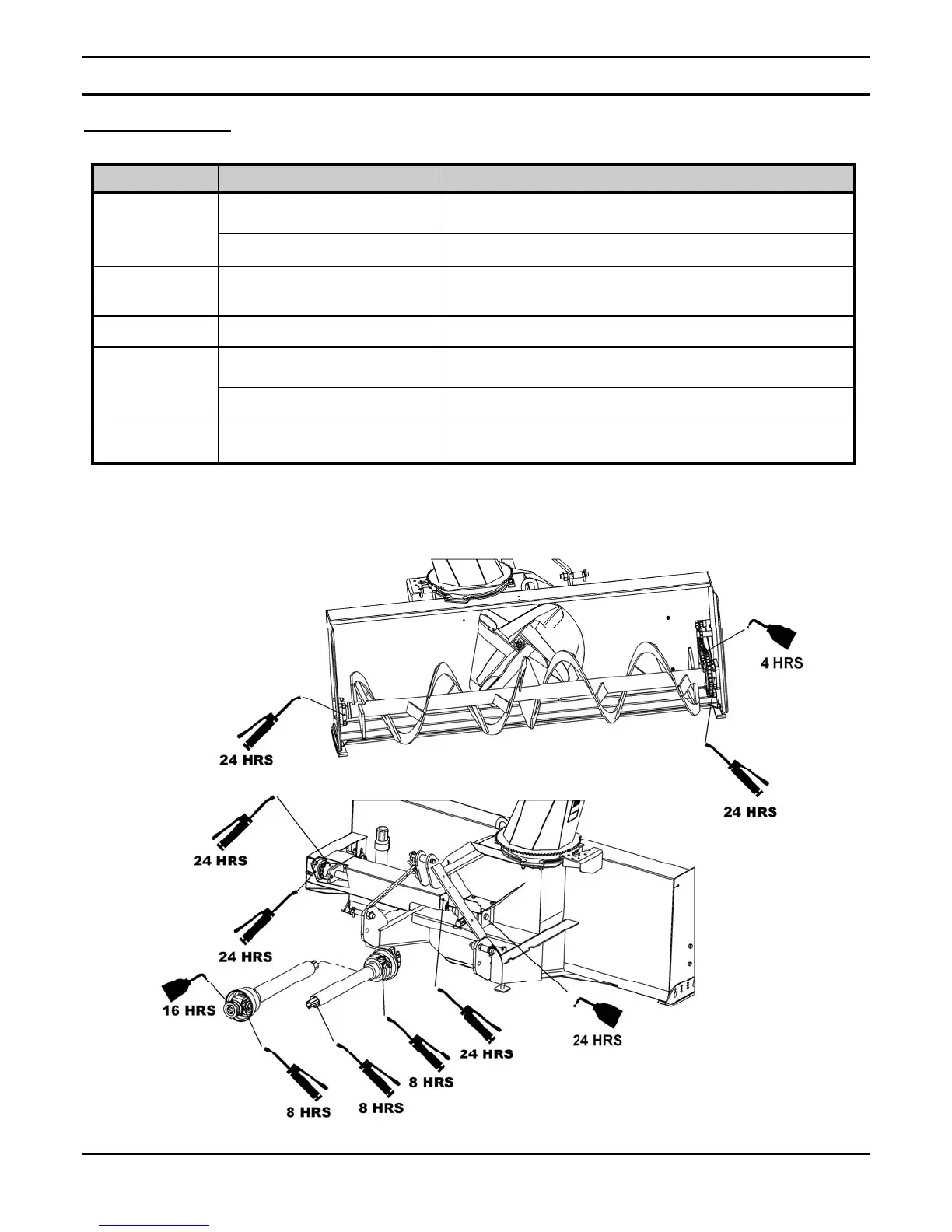 4 HRS

24 HRS

24 HRS

24 HRS

24 HRS

16 HRS

24 HRS

24 HRS

8 HRS

8 HRS

8 HRS