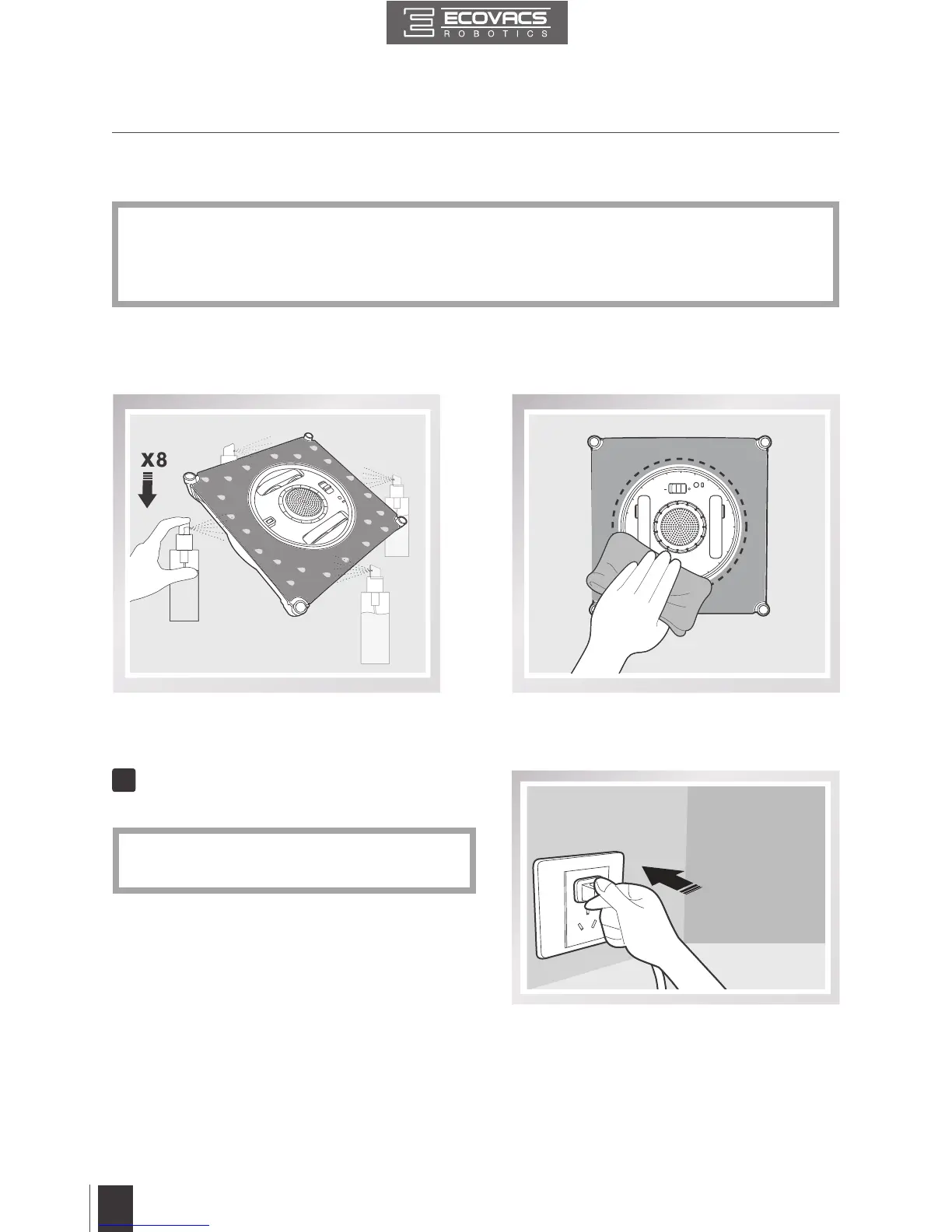 ECOVACS
ROBOTICS

X8