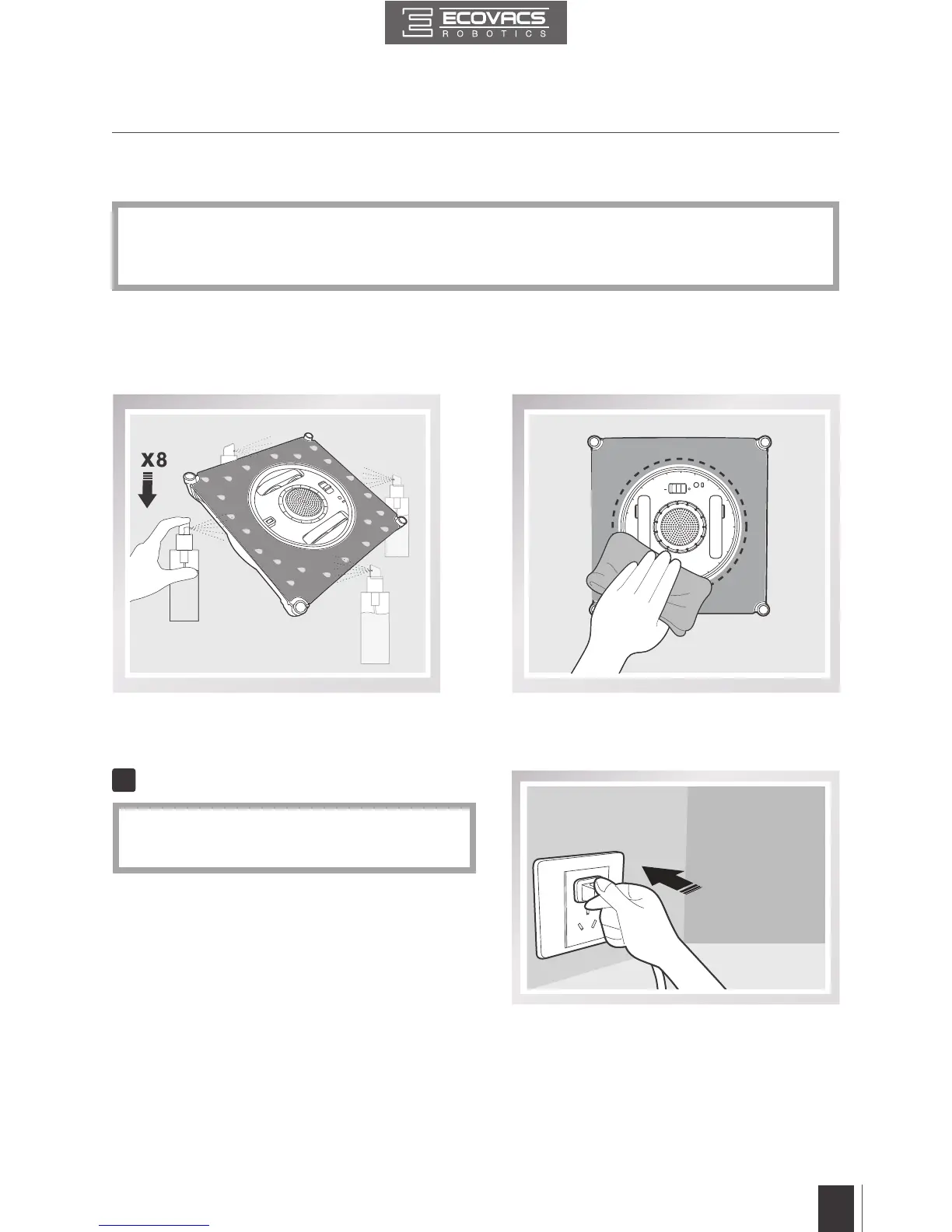 ECOVACS
ROBOTICS

X8