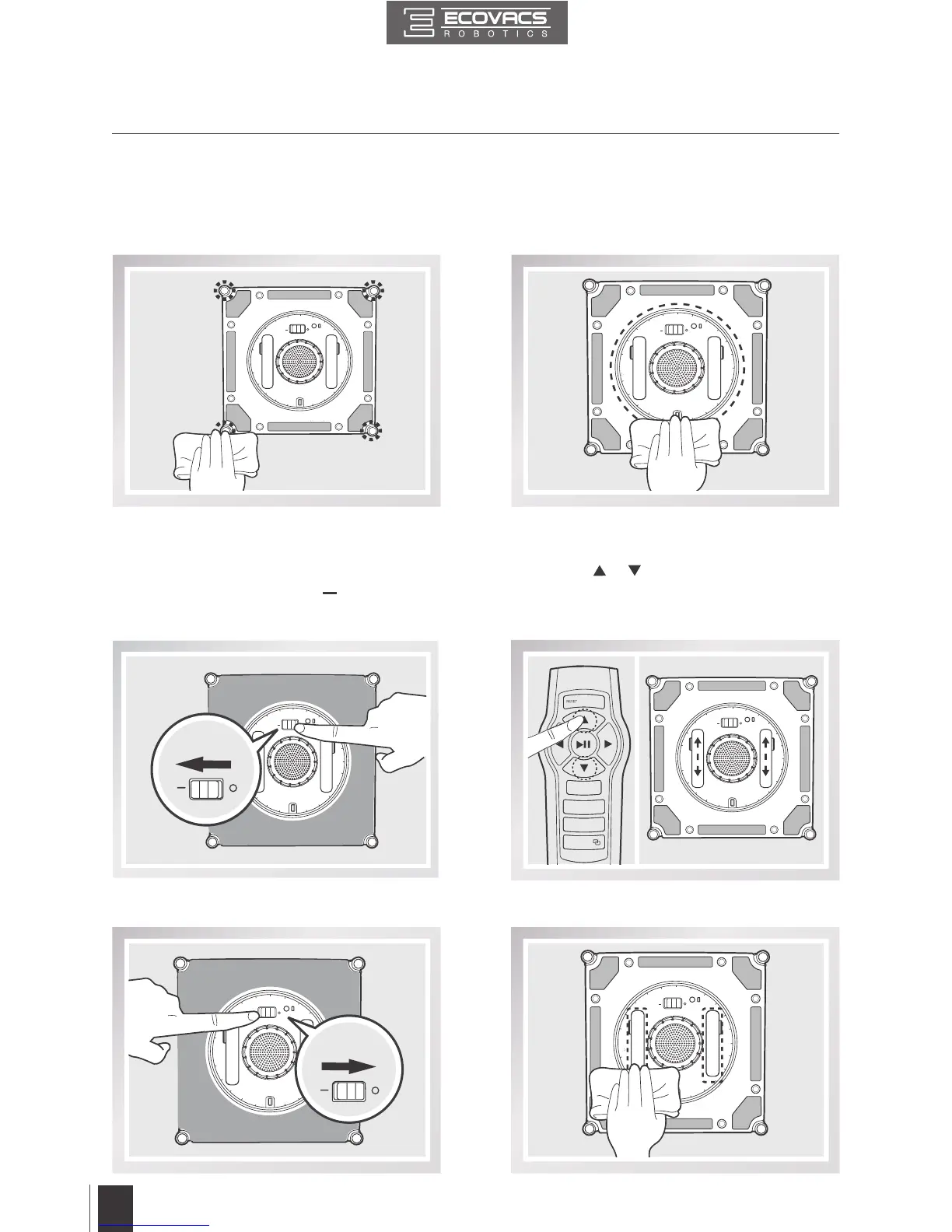 ECOVACS
ROBOTICS

RESET