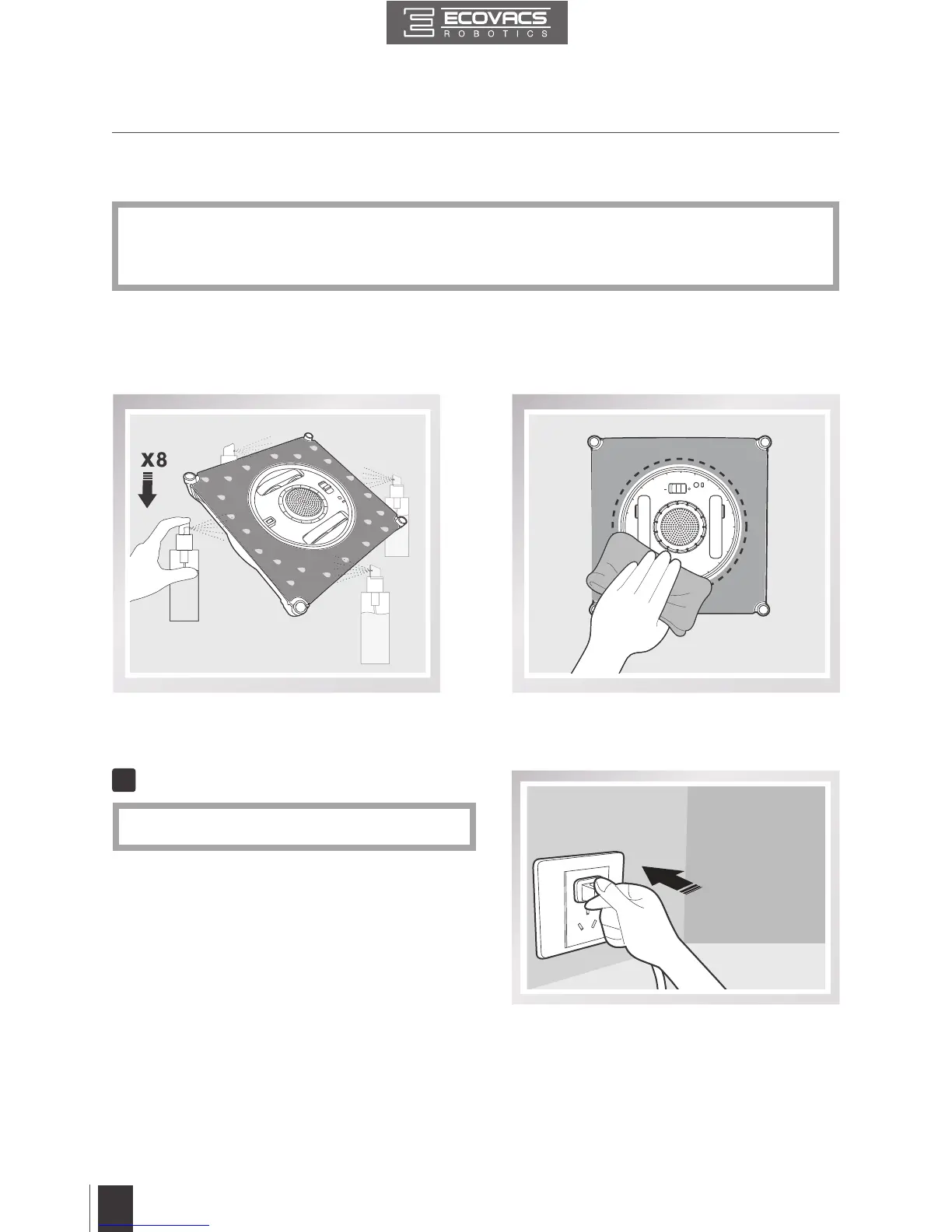 ECOVACS
ROBOTICS

X8