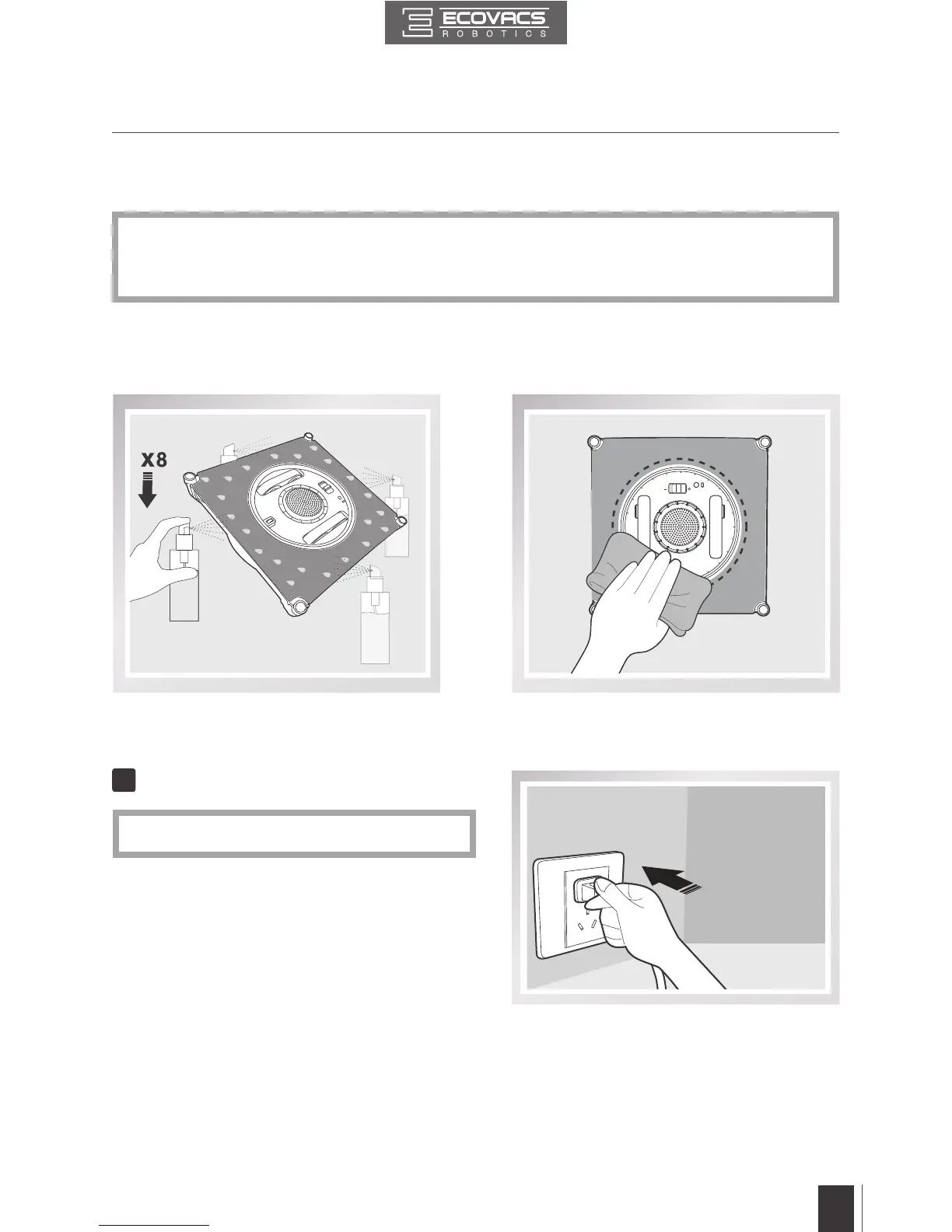 ECOVACS
ROBOTICS

X8