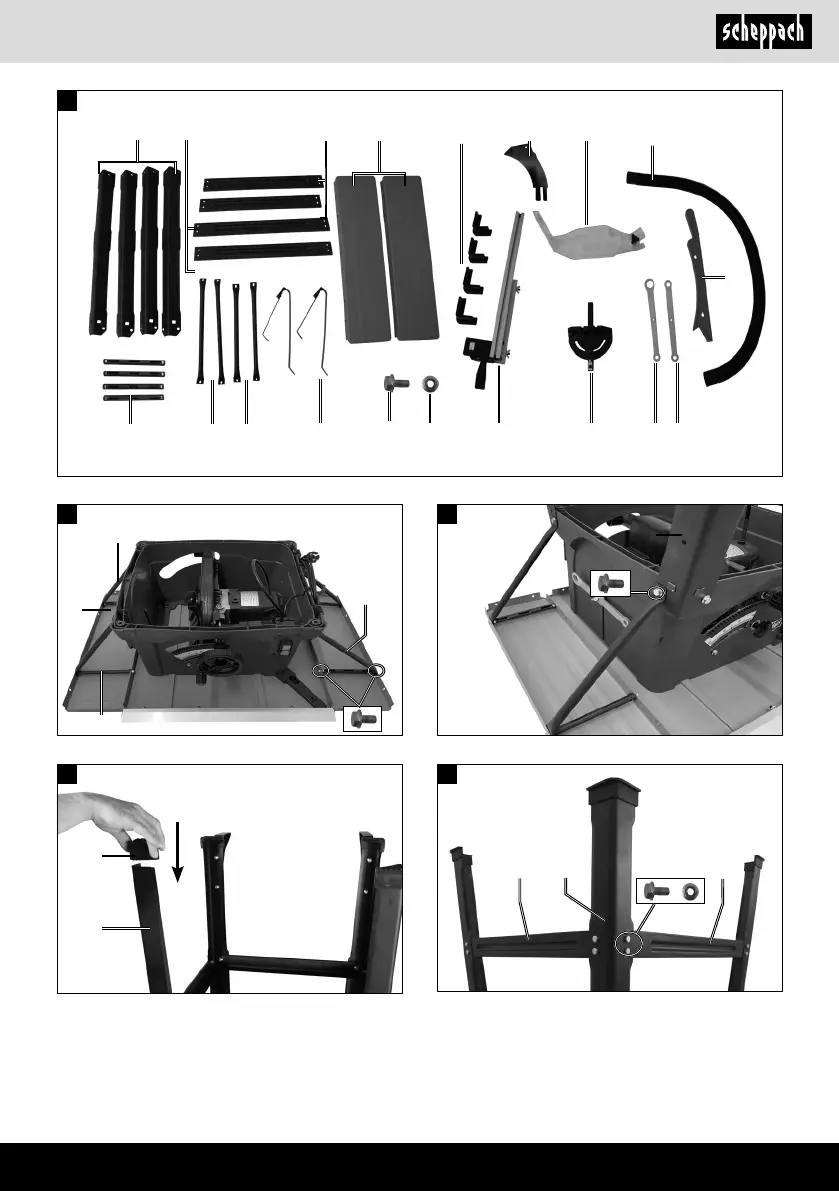 scheppach