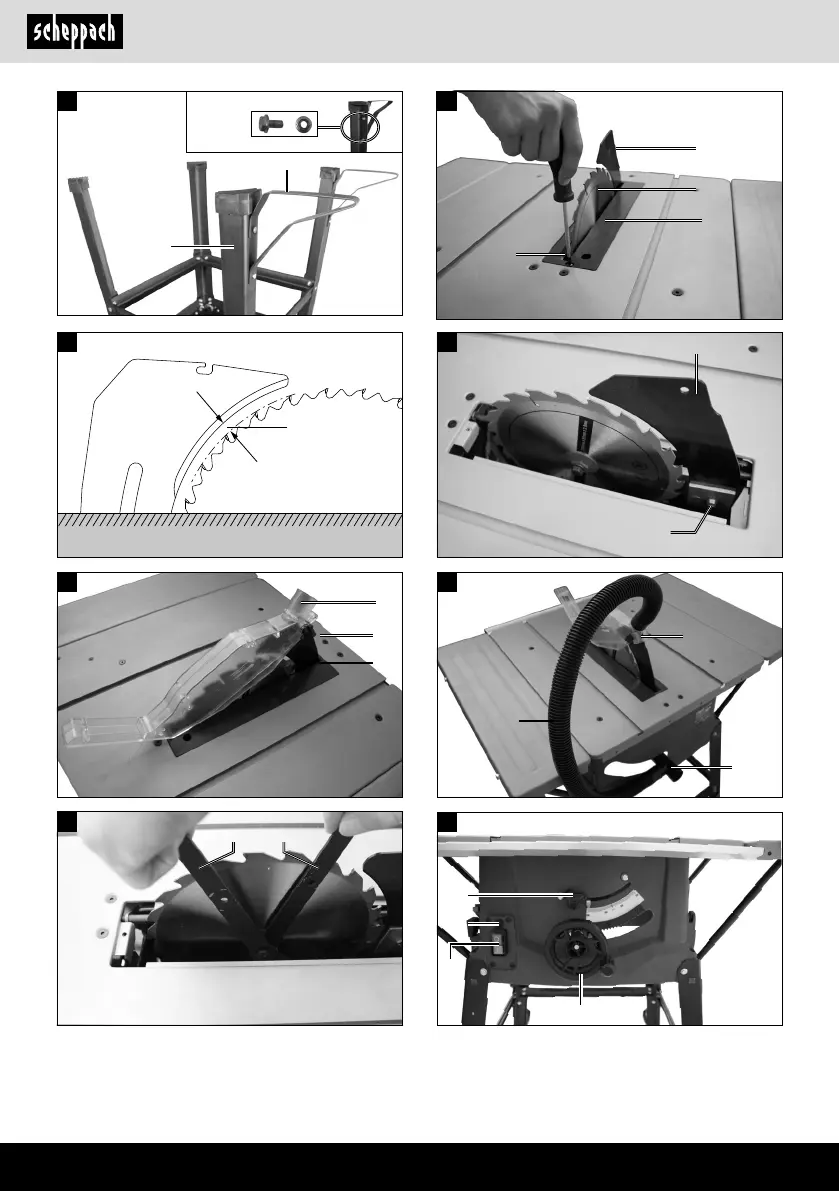 scheppach