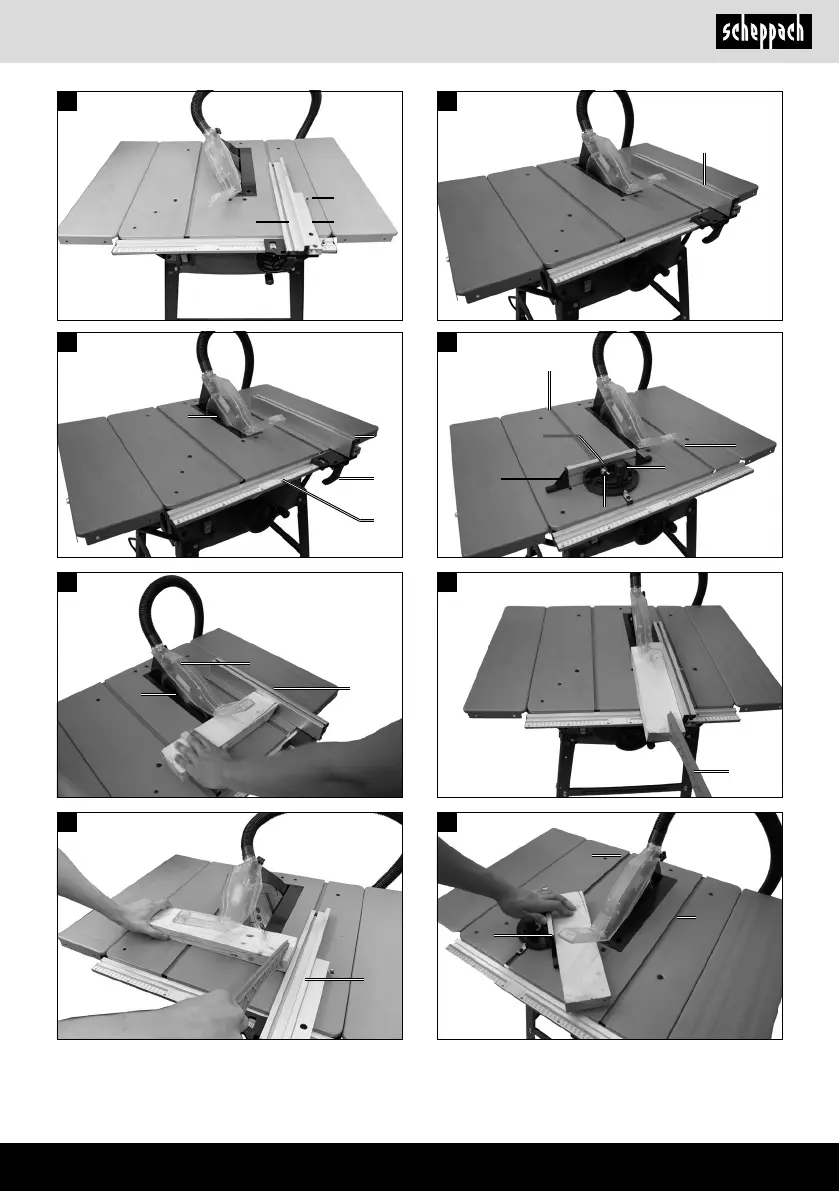 scheppach