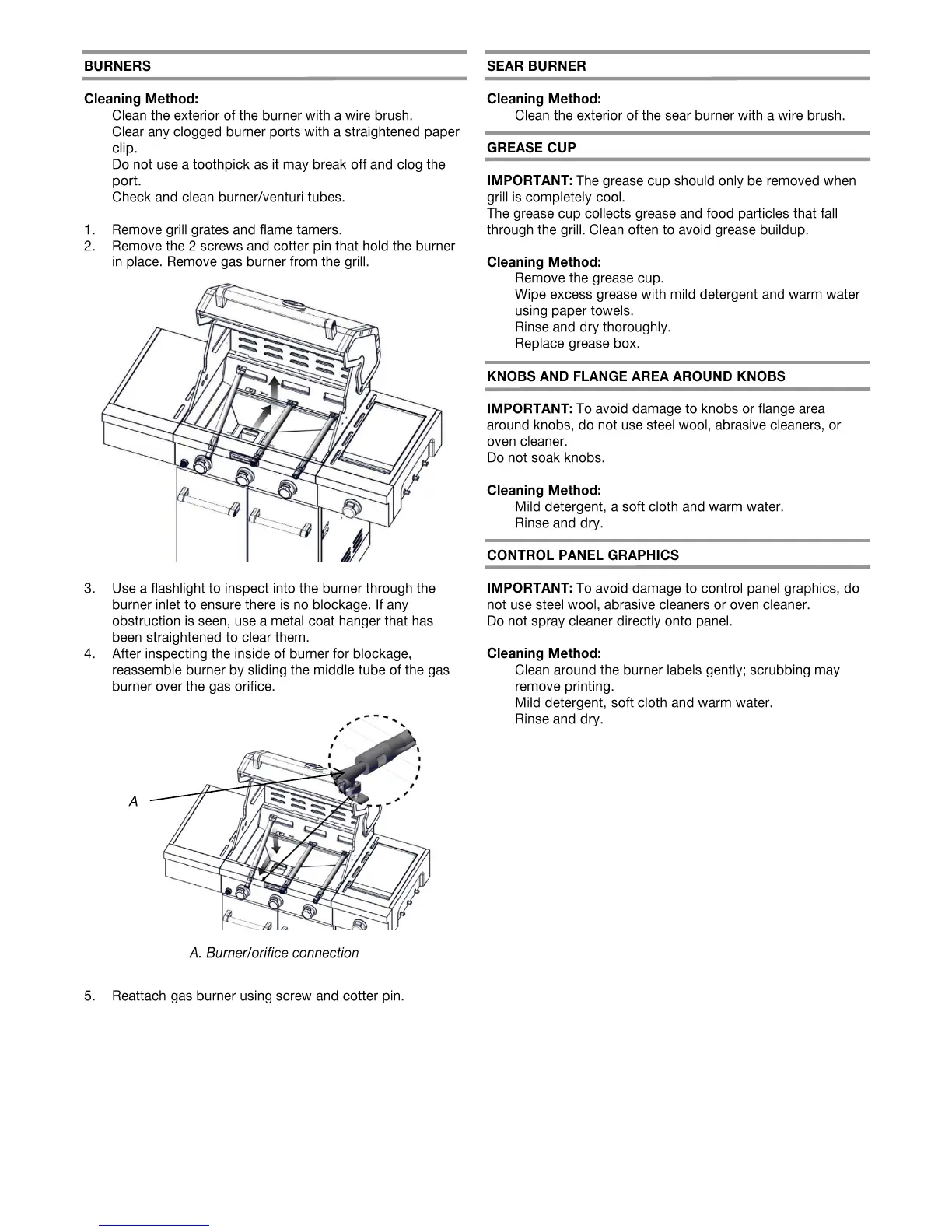 BURNERS

Cleaning Method:
Clean the exterior of the burner with a wire brush.
Clear any clogged burner ports with a straightened paper clip.
Do not use a toothpick as it may break off and clog the port.
Check and clean burner/venturi tubes.

1. Remove grill grates and flame tamers.
2. Remove the 2 screws and cotter pin that hold the burner in place. Remove gas burner from the grill.

3. Use a flashlight to inspect into the burner through the burner inlet to ensure there is no blockage. If any obstruction is seen, use a metal coat hanger that has been straightened to clear them.
4. After inspecting the inside of burner for blockage, reassemble burner by sliding the middle tube of the gas burner over the gas orifice.

A

A. Burner/orifice connection

5. Reattach gas burner using screw and cotter pin.

SEAR BURNER

Cleaning Method:
Clean the exterior of the sear burner with a wire brush.

GREASE CUP

IMPORTANT: The grease cup should only be removed when grill is completely cool.
The grease cup collects grease and food particles that fall through the grill. Clean often to avoid grease buildup.

Cleaning Method:
Remove the grease cup.
Wipe excess grease with mild detergent and warm water using paper towels.
Rinse and dry thoroughly.
Replace grease box.

KNOBS AND FLANGE AREA AROUND KNOBS

IMPORTANT: To avoid damage to knobs or flange area around knobs, do not use steel wool, abrasive cleaners, or oven cleaner.
Do not soak knobs.

Cleaning Method:
Mild detergent, a soft cloth and warm water.
Rinse and dry.

CONTROL PANEL GRAPHICS

IMPORTANT: To avoid damage to control panel graphics, do not use steel wool, abrasive cleaners or oven cleaner.
Do not spray cleaner directly onto panel.

Cleaning Method:
Clean around the burner labels gently; scrubbing may remove printing.
Mild detergent, soft cloth and warm water.
Rinse and dry.