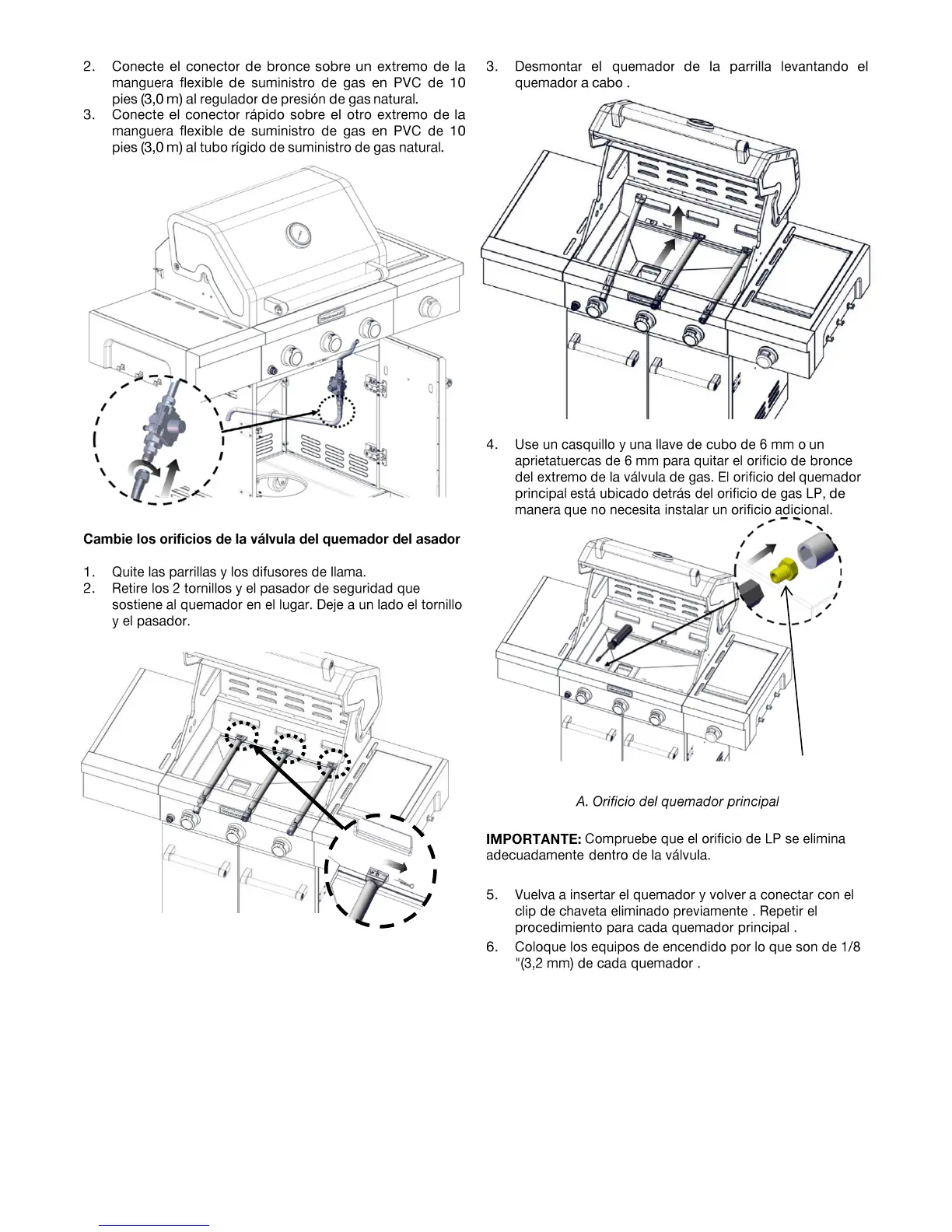 2. Conecte el conector de bronce sobre un extremo de la manguera flexible de suministro de gas en PVC de 10 pies (3,0 m) al regulador de presión de gas natural.
3. Conecte el conector rápido sobre el otro extremo de la manguera flexible de suministro de gas en PVC de 10 pies (3,0 m) al tubo rígido de suministro de gas natural.

Cambie los orificios de la válvula del quemador del asador

1. Quite las parrillas y los difusores de llama.
2. Retire los 2 tornillos y el pasador de seguridad que sostiene al quemador en el lugar. Deje a un lado el tornillo y el pasador.

3. Desmontar el quemador de la parrilla levantando el quemador a cabo .

4. Use un casquillo y una llave de cubo de 6 mm o un aprietatuercas de 6 mm para quitar el orificio de bronce del extremo de la válvula de gas. El orificio del quemador principal está ubicado detrás del orificio de gas LP, de manera que no necesita instalar un orificio adicional.

A. Orificio del quemador principal

IMPORTANTE: Compruebe que el orificio de LP se elimina adecuadamente dentro de la válvula.

5. Vuelva a insertar el quemador y volver a conectar con el clip de chaveta eliminado previamente . Repetir el procedimiento para cada quemador principal .
6. Coloque los equipos de encendido por lo que son de 1/8 "(3,2 mm) de cada quemador .