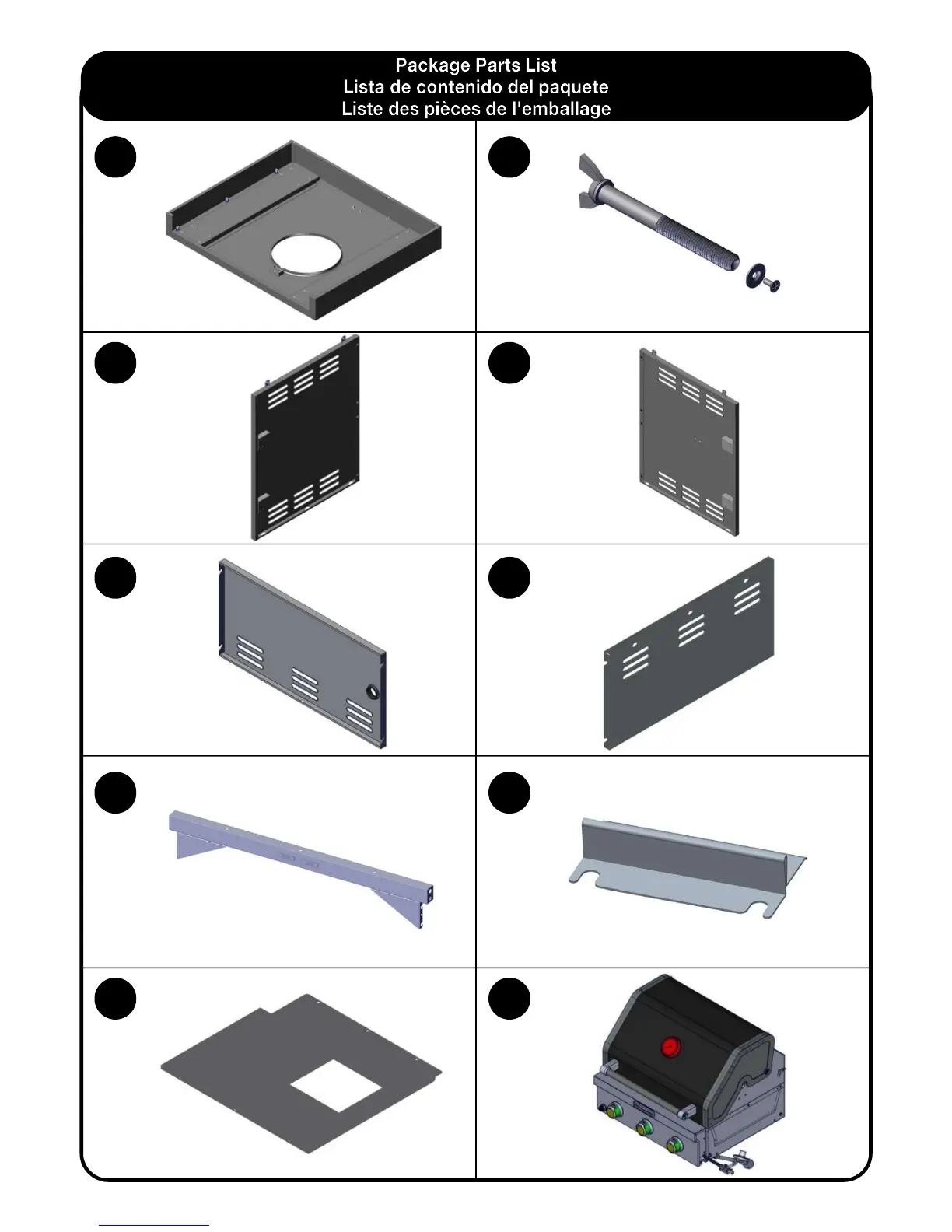 Package Parts List
Lista de contenido del paquete
Liste des pièces de l'emballage