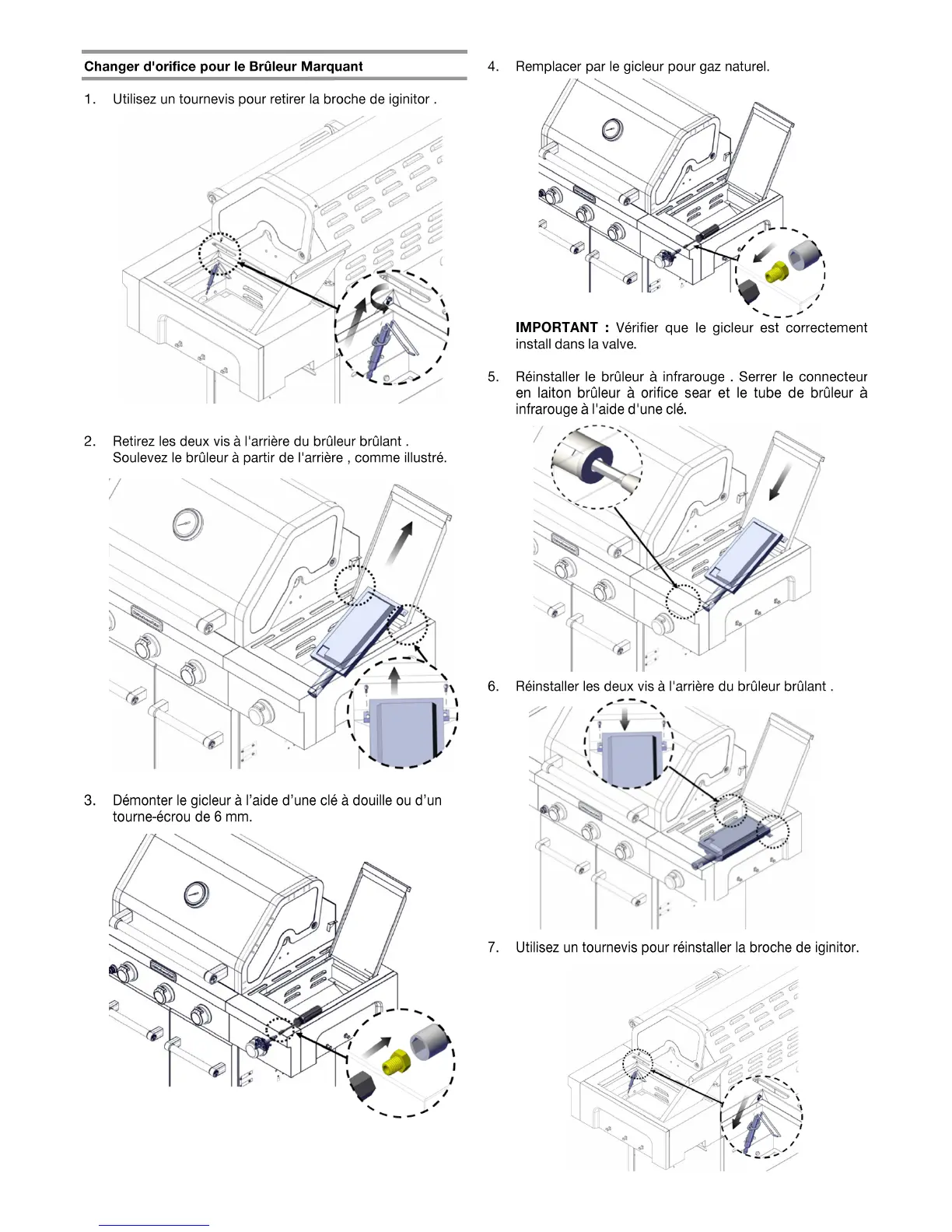 Changer d'orifice pour le Brûleur Marquant

1. Utilisez un tournevis pour retirer la broche de iginitor .

2. Retirez les deux vis à l'arrière du brûleur brûlant . Soulevez le brûleur à partir de l'arrière , comme illustré.

3. Démonter le gicleur à l'aide d'une clé à douille ou d'un tourne-écrou de 6 mm.

4. Remplacer par le gicleur pour gaz naturel.

IMPORTANT : Vérifier que le gicleur est correctement install dans la valve.

5. Réinstaller le brûleur à infrarouge . Serrer le connecteur en laiton brûleur à orifice sear et le tube de brûleur à infrarouge à l'aide d'une clé.

6. Réinstaller les deux vis à l'arrière du brûleur brûlant .

7. Utilisez un tournevis pour réinstaller la broche de iginitor.