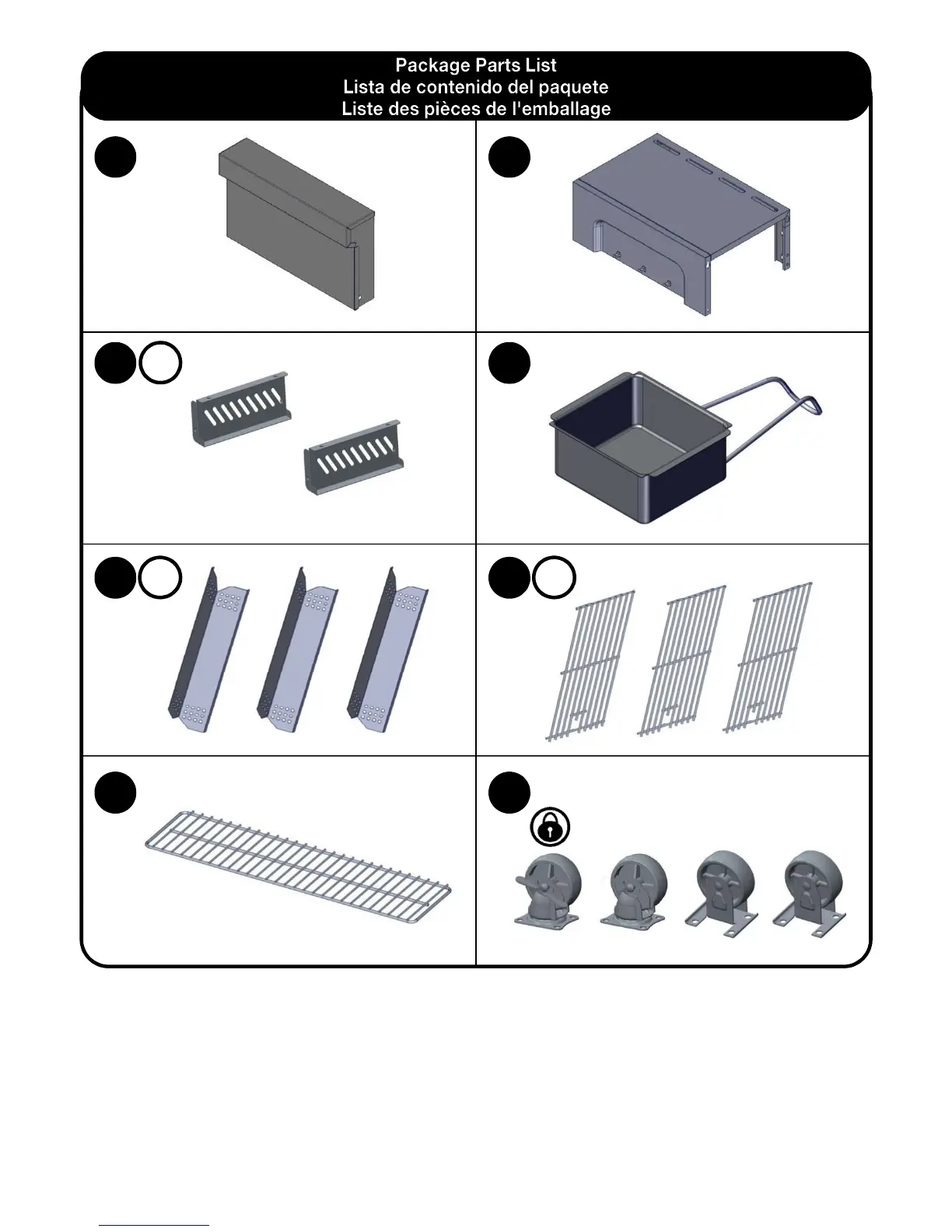 Package Parts List
Lista de contenido del paquete
Liste des pièces de l'emballage