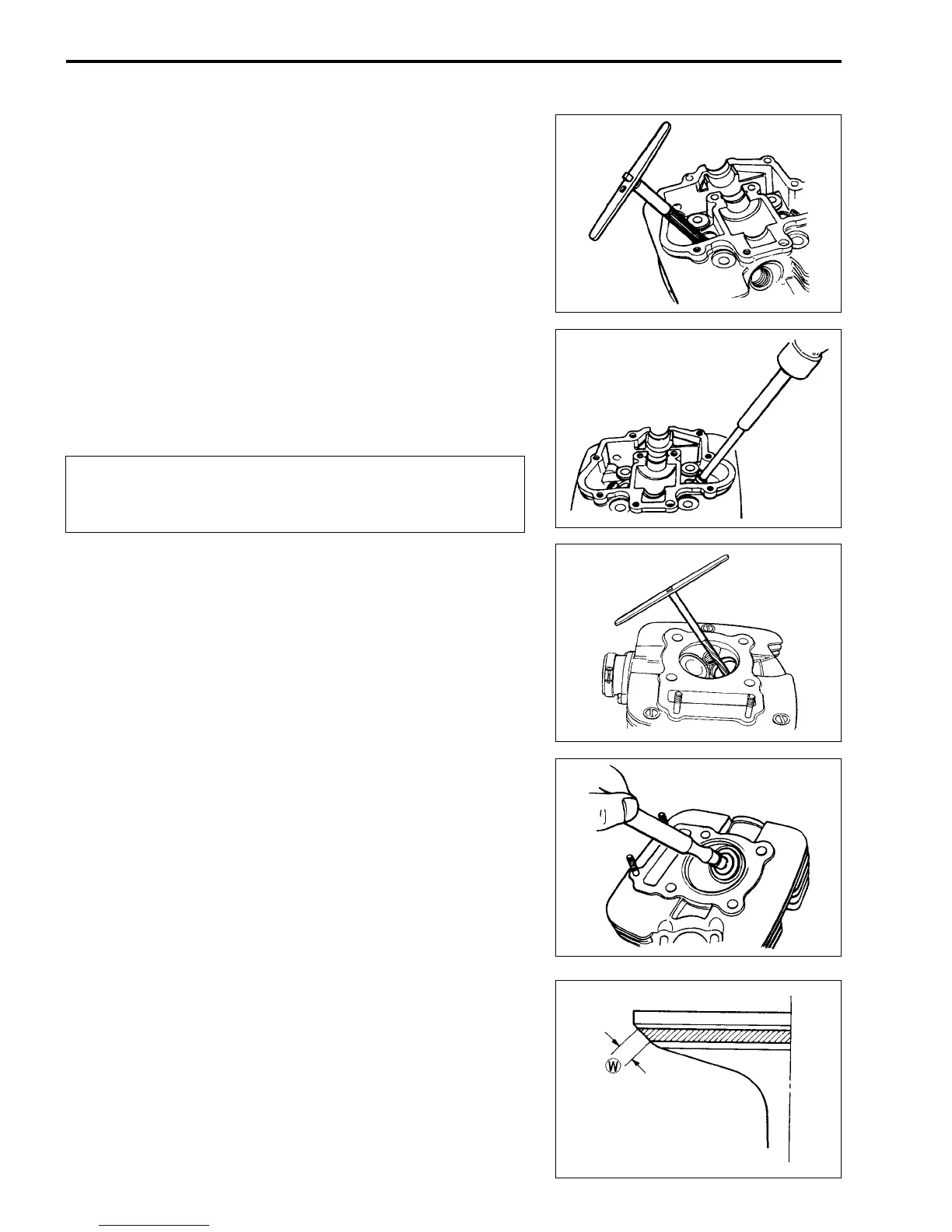 W