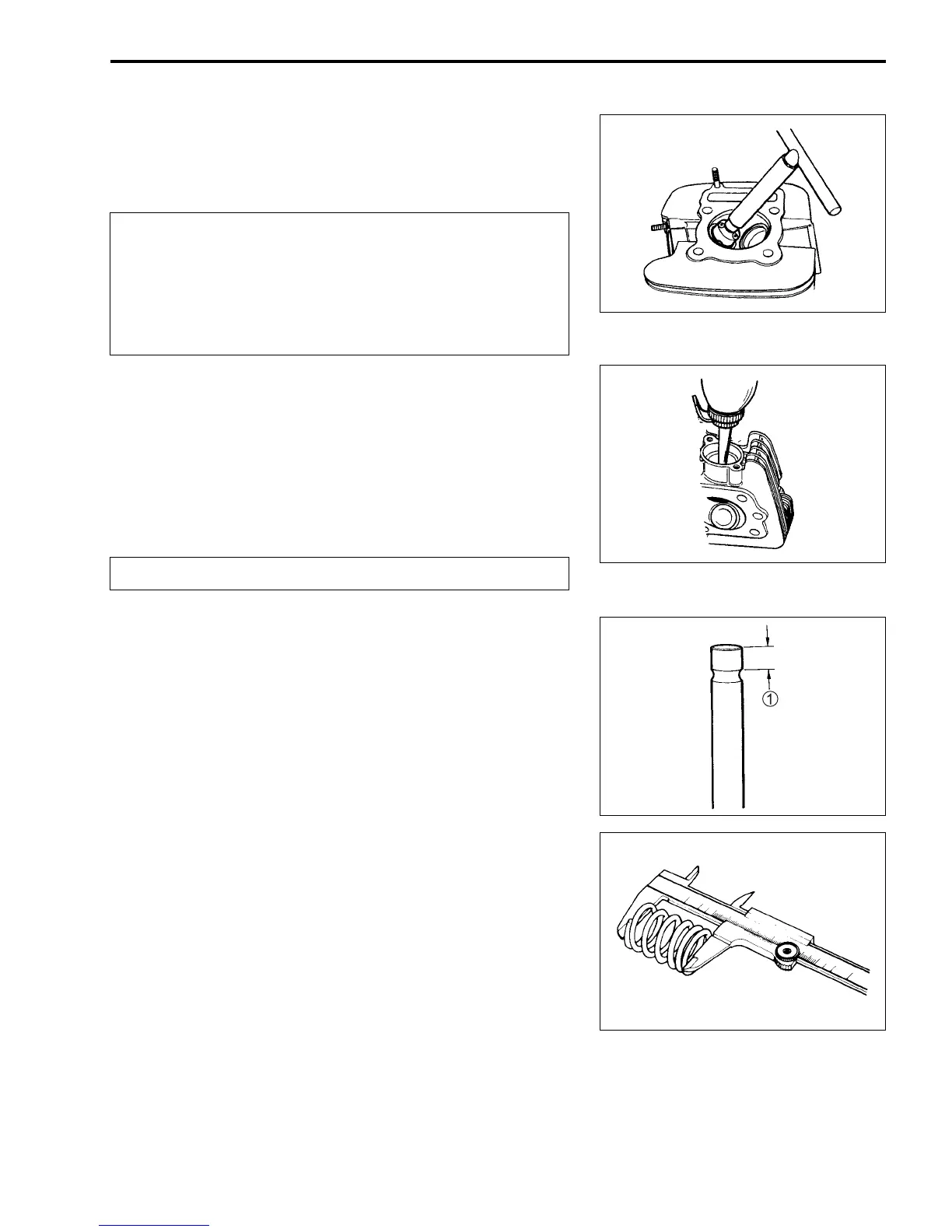 ①