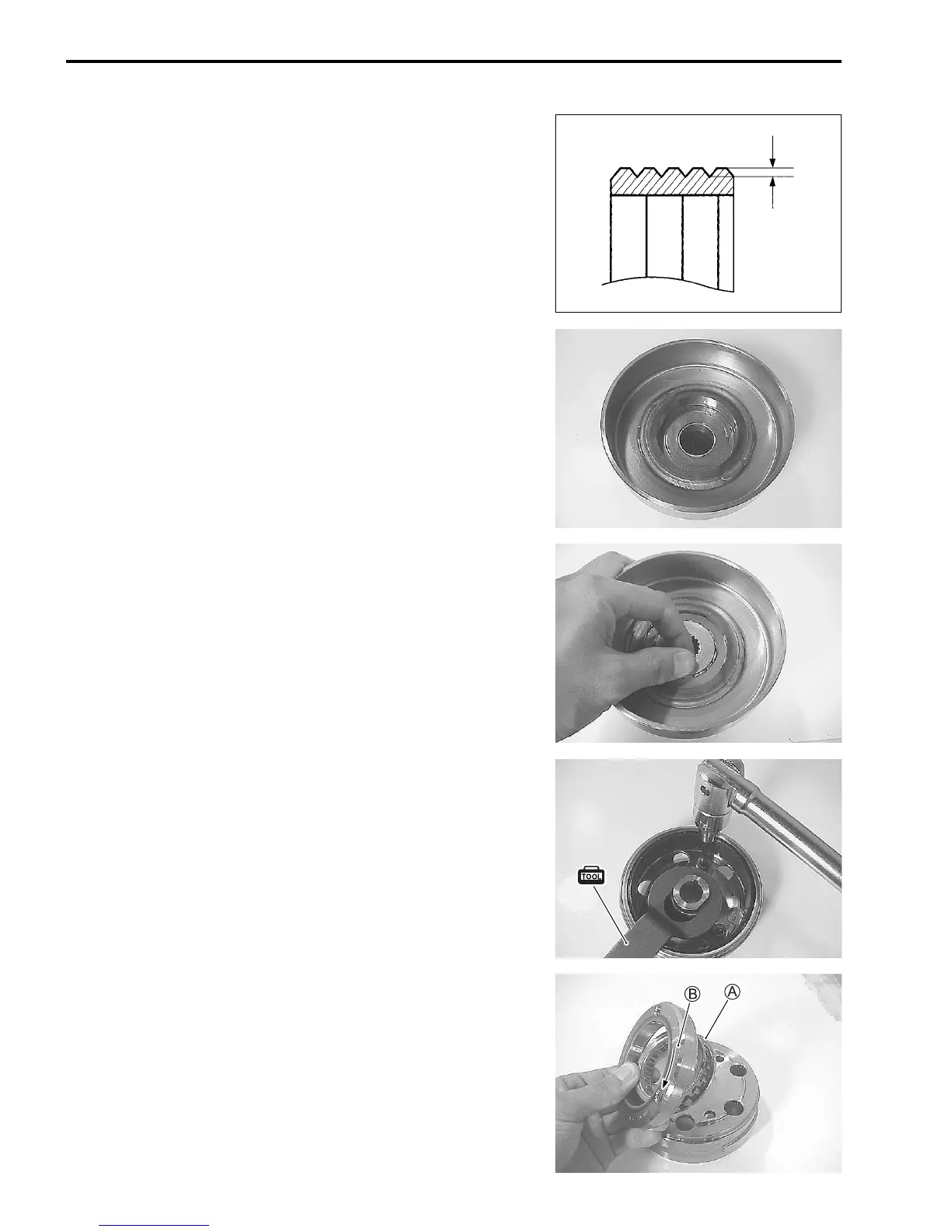 TOOL

B

A