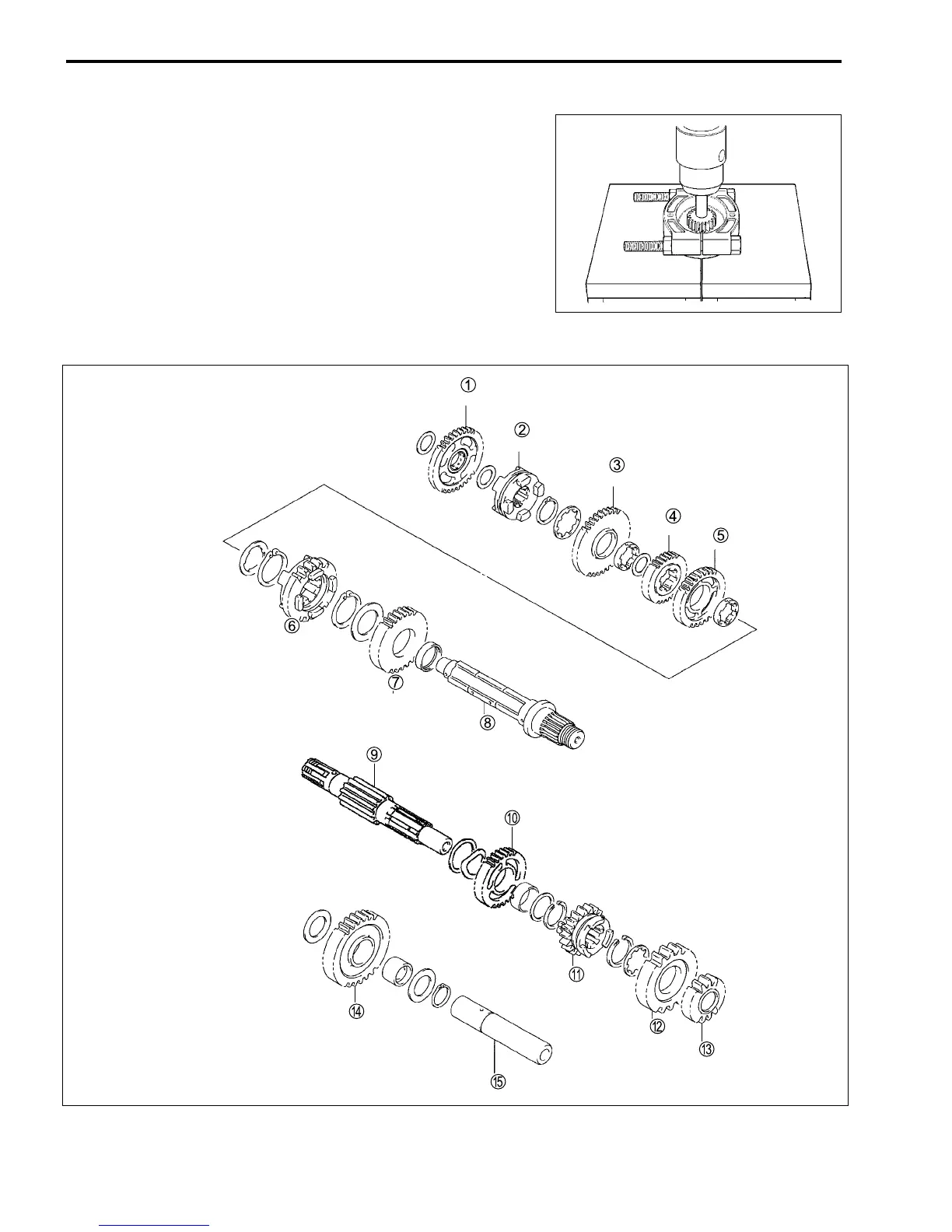 ①

②

③

④

⑤

⑥

⑦

⑧

⑨

⑩

⑪

⑫

⑬

⑭

⑮