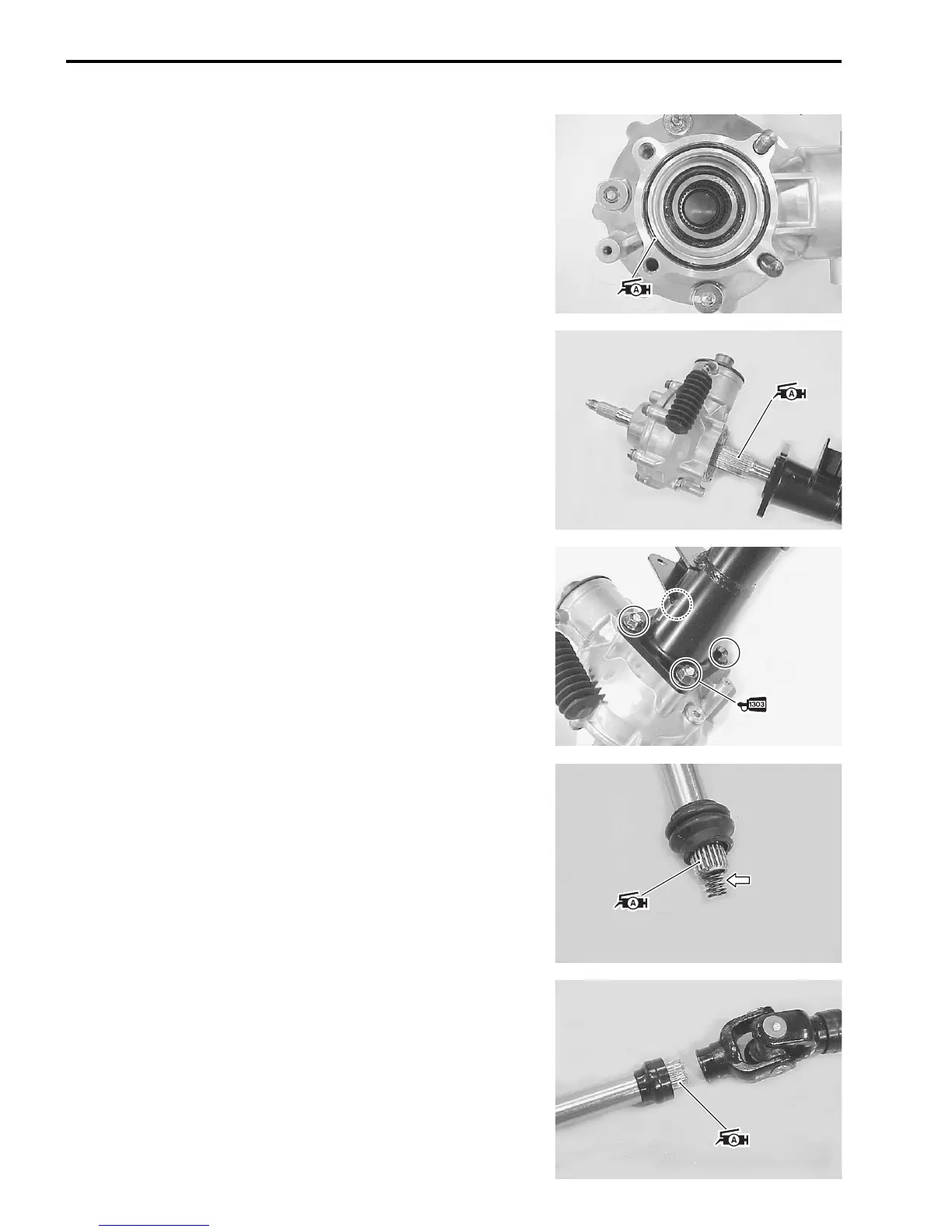 A

A

1303

A

A