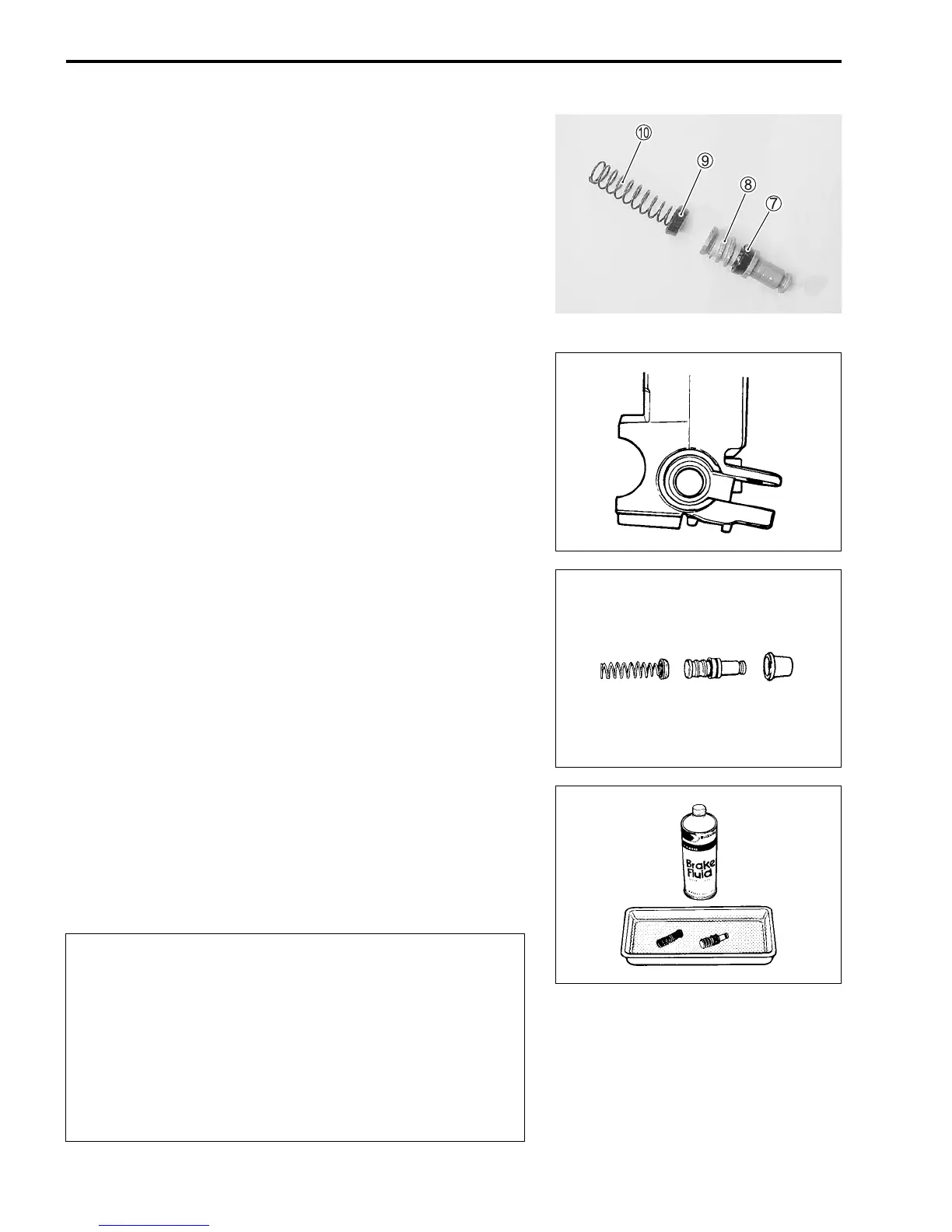 ⑩

⑨

⑧

⑦

Brake Fluid