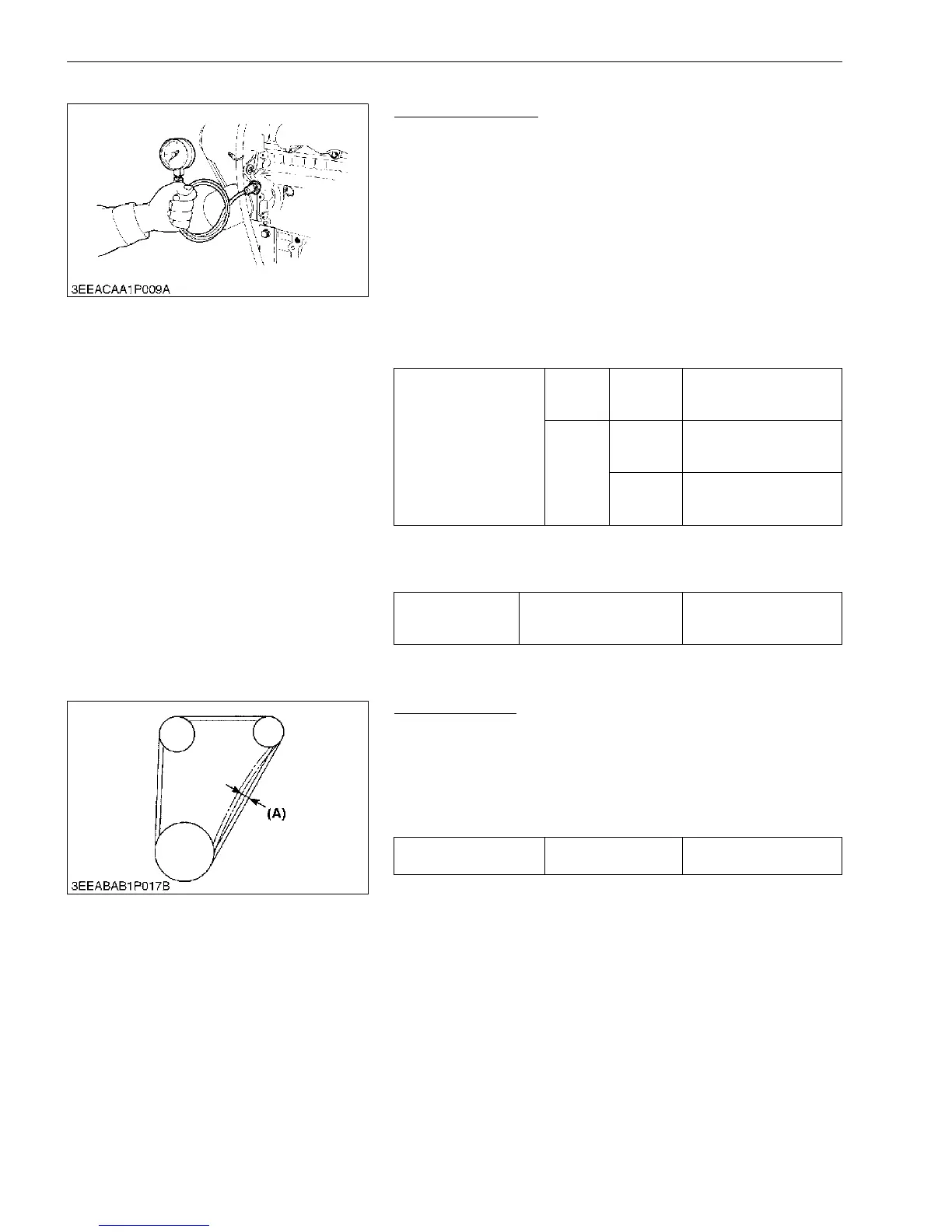 3EEACAA1P009A

(A)

3EEABAB1P017B