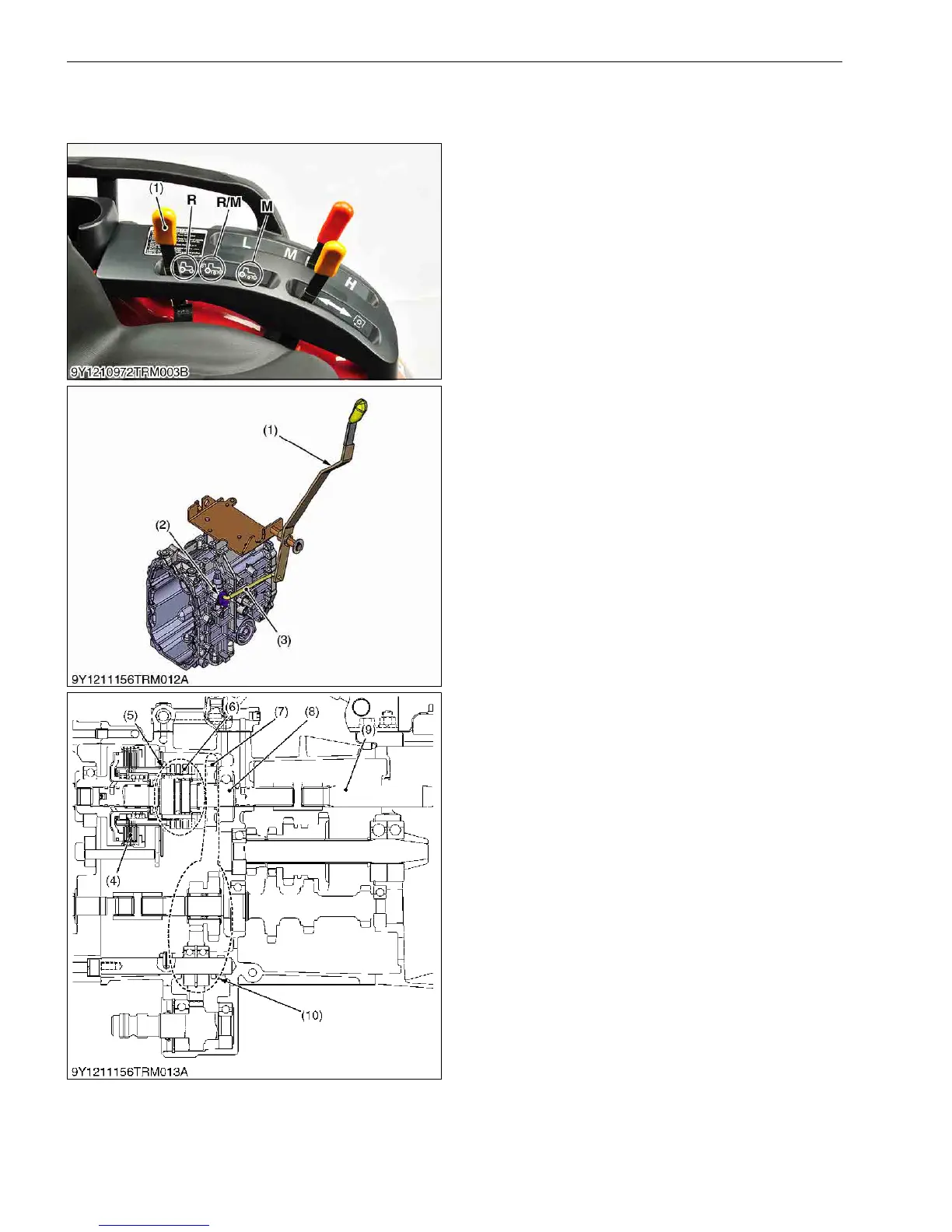 (1)
R
R/M
M
L
M
H
9Y1210972TRM003B

(1)
(2)
(3)
9Y1211156TRM012A

(5)
(6)
(7)
(8)
(9)
(4)
(10)
9Y1211156TRM013A