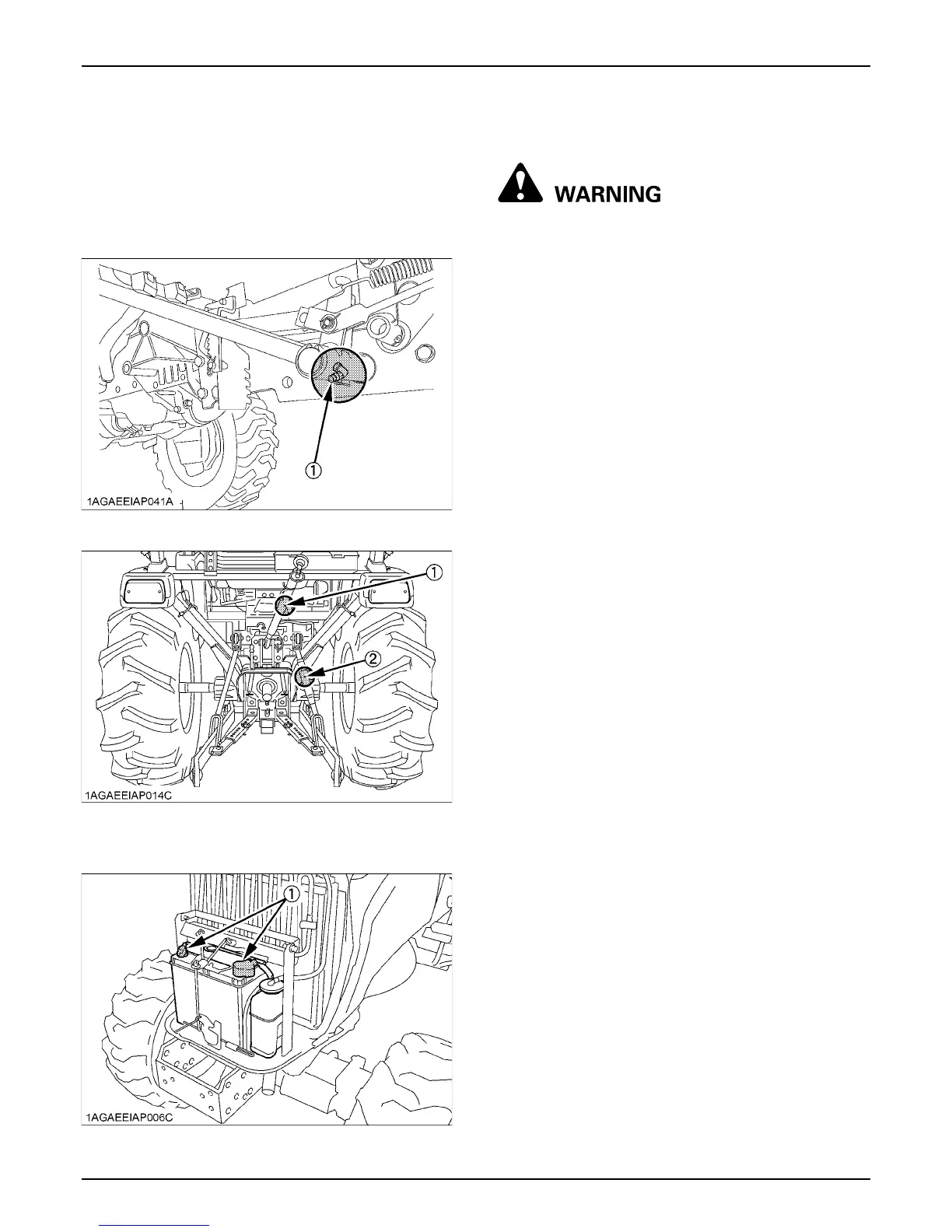 WARNING

①

1AGAEEIAP041A

①

②

1AGAEEIAP014C

①

1AGAEEIAP006C