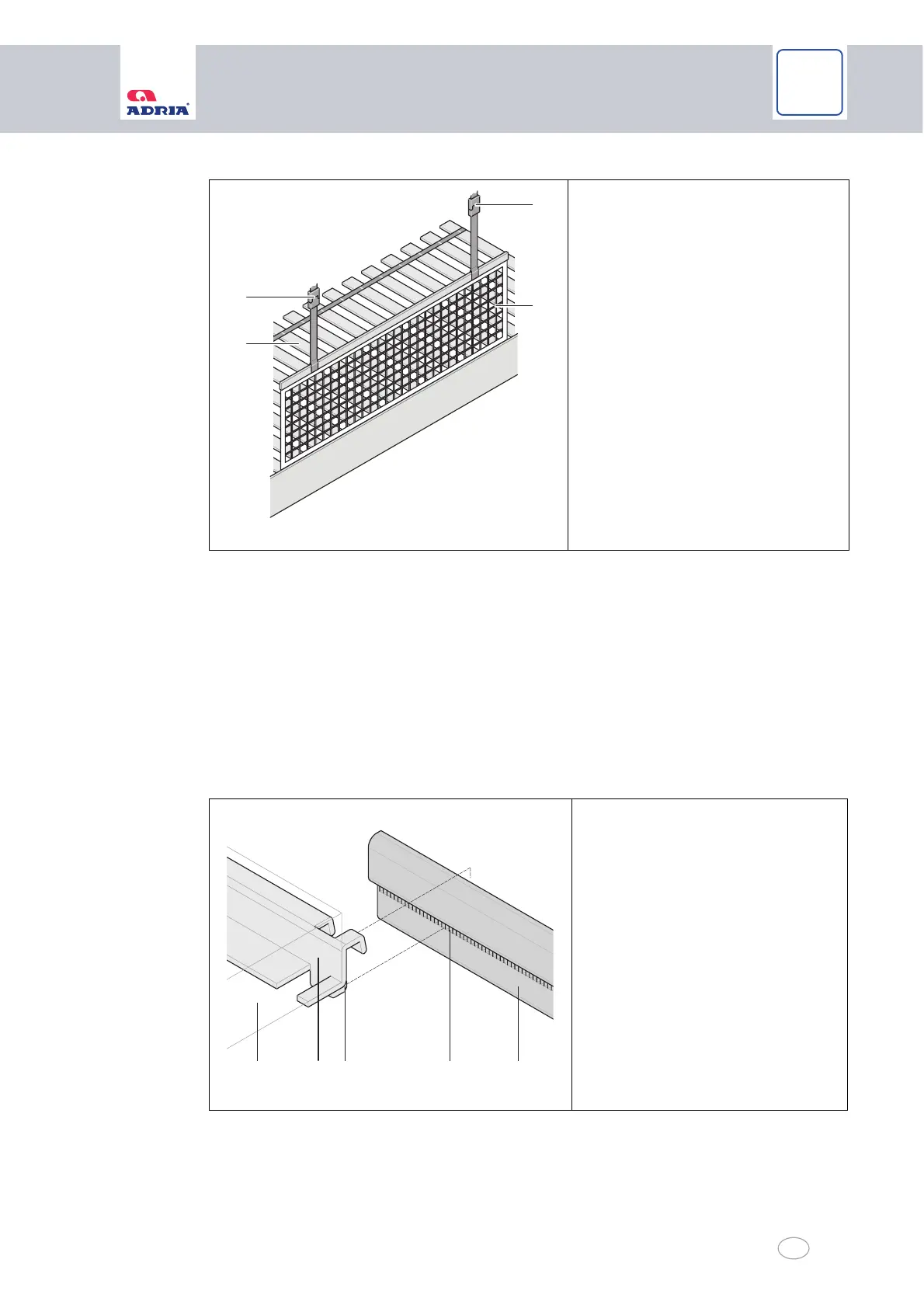 ADRIA