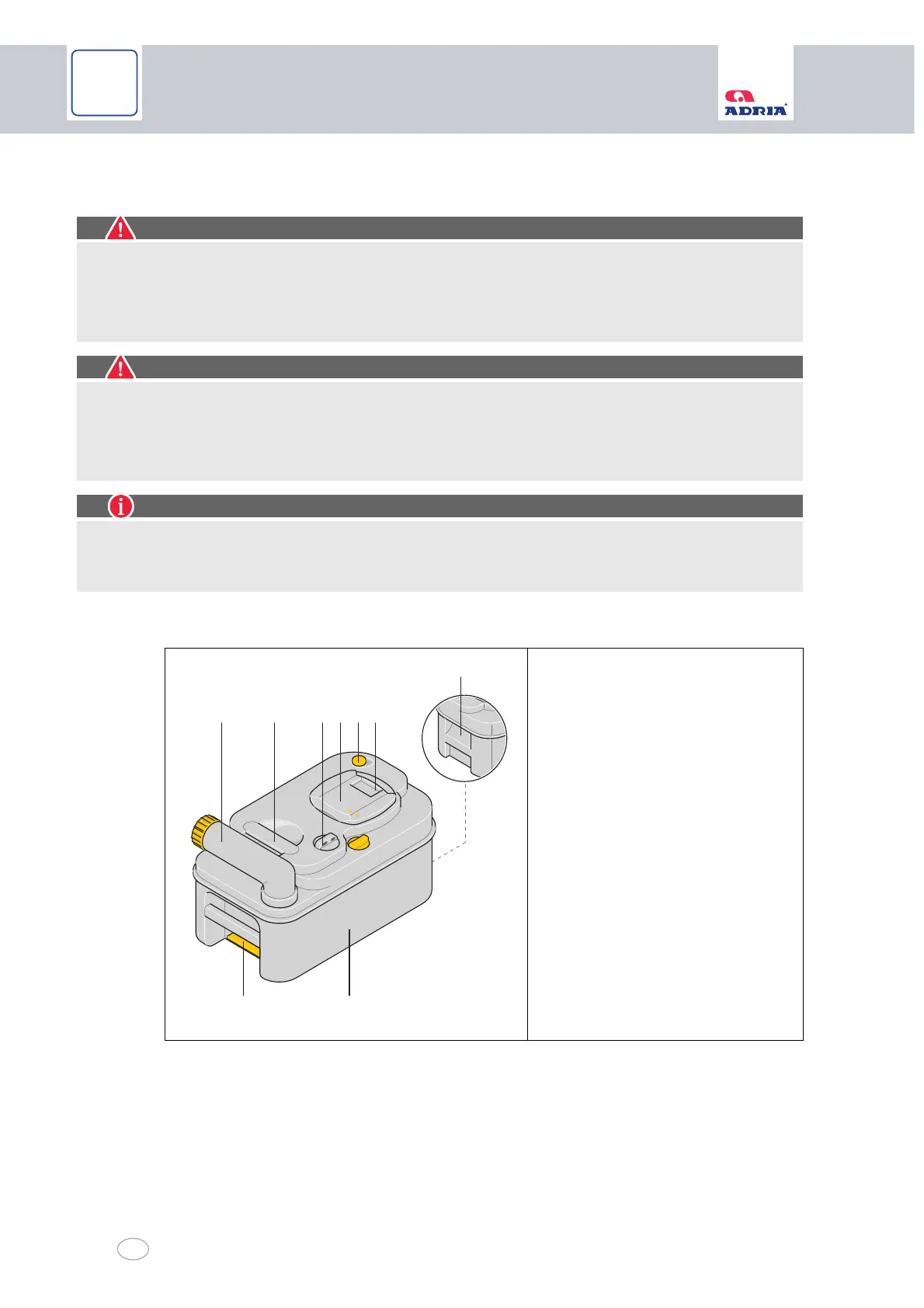 ADRIA