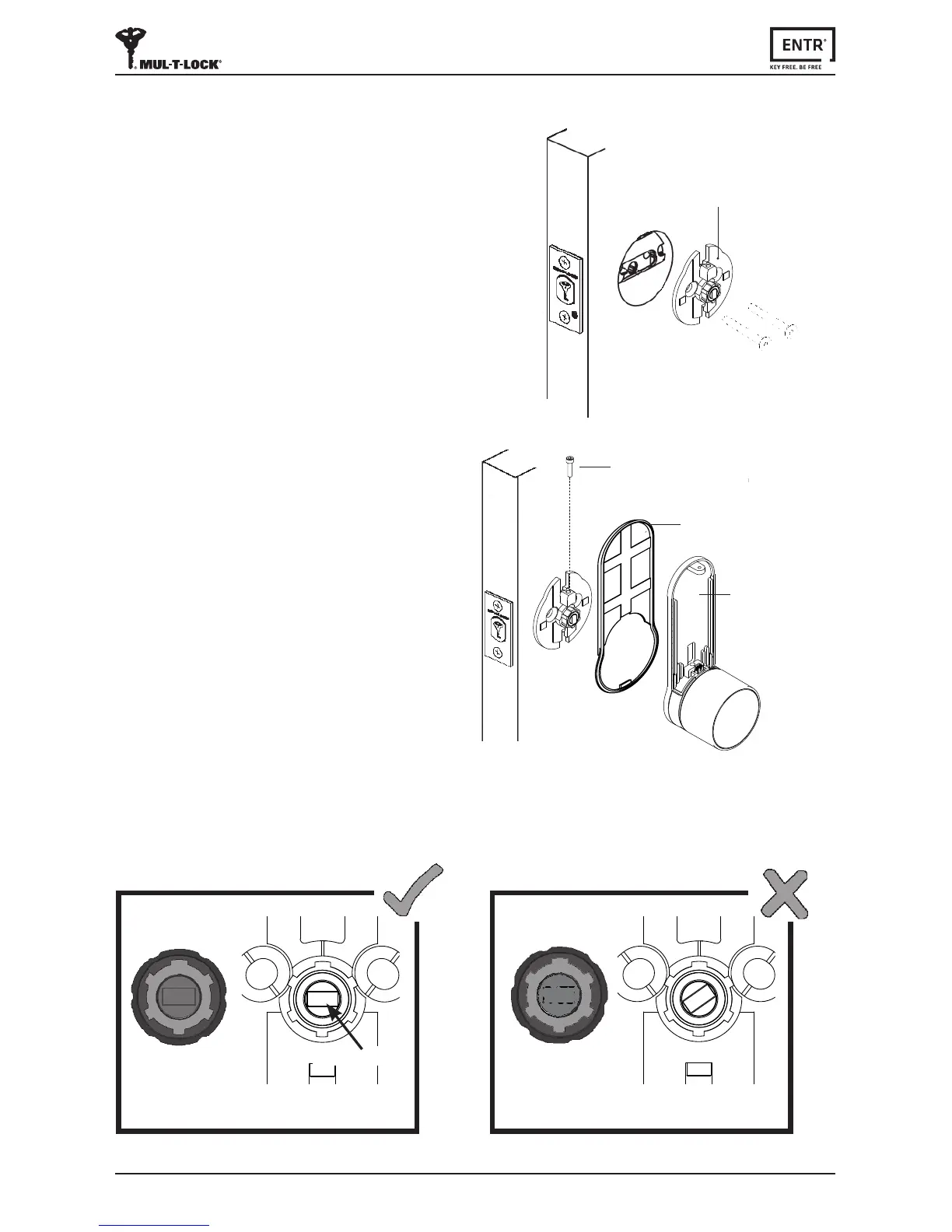 MUL-T-LOCK®

ENTR®
KEY FREE. BE FREE