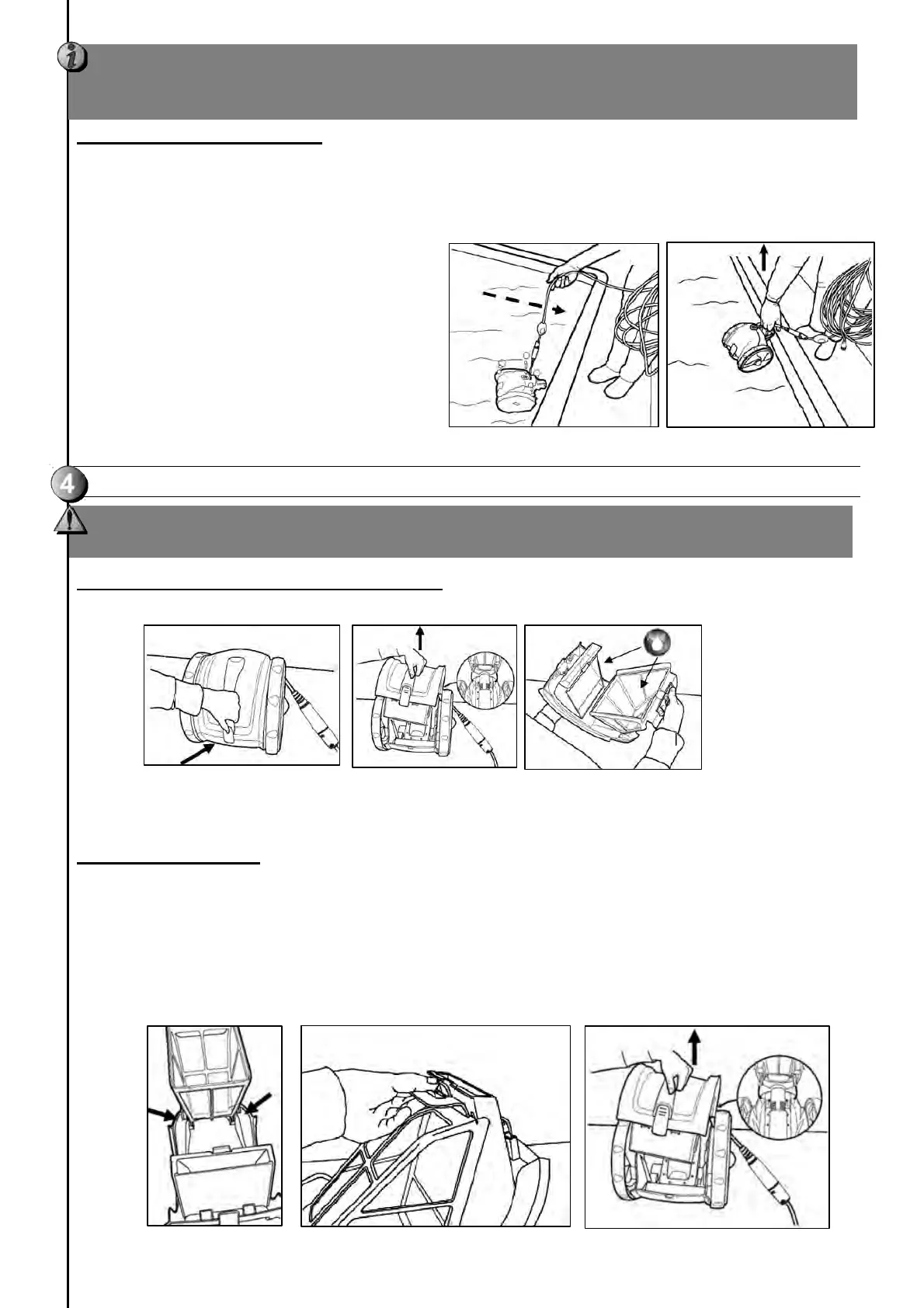 4