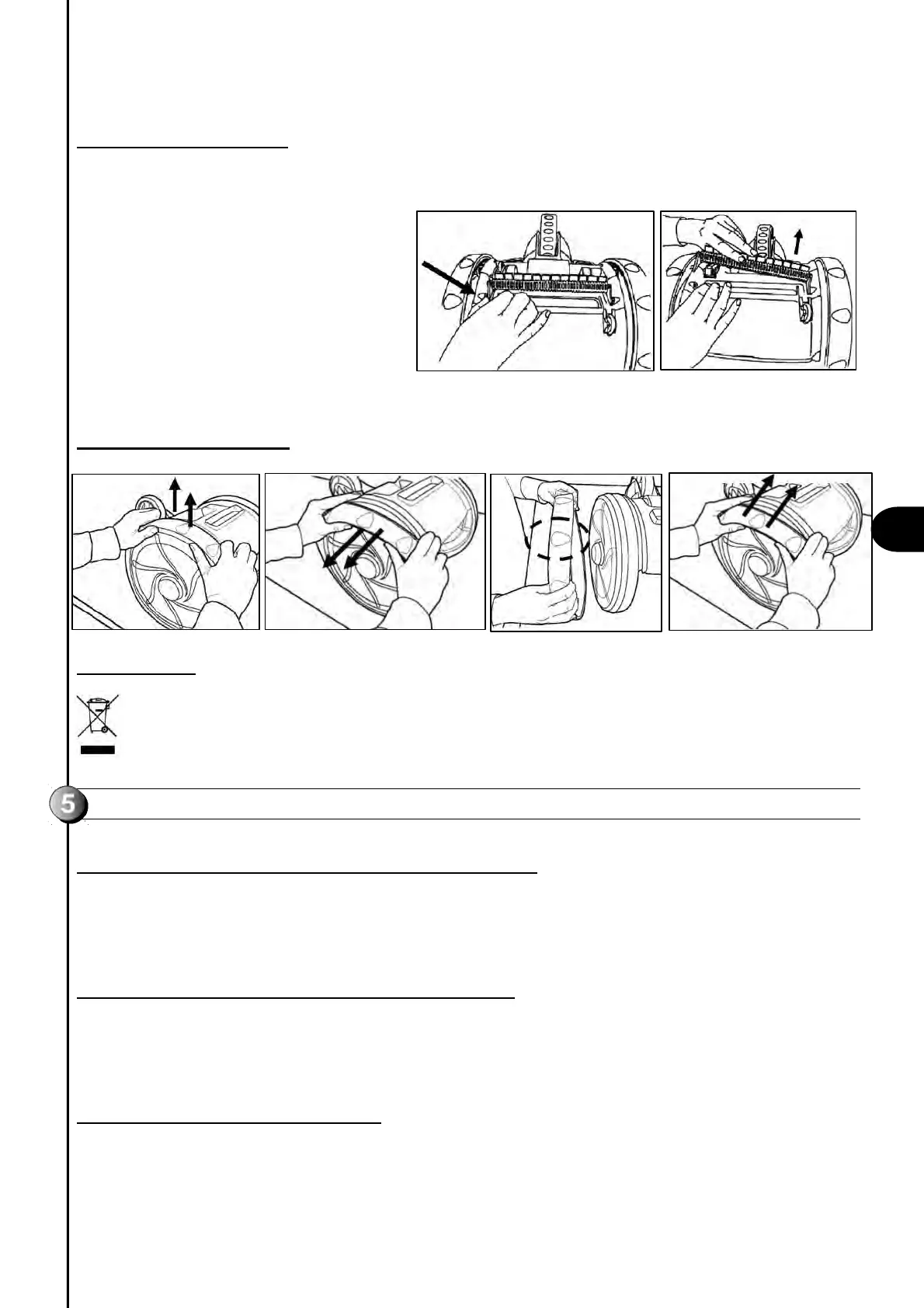 5