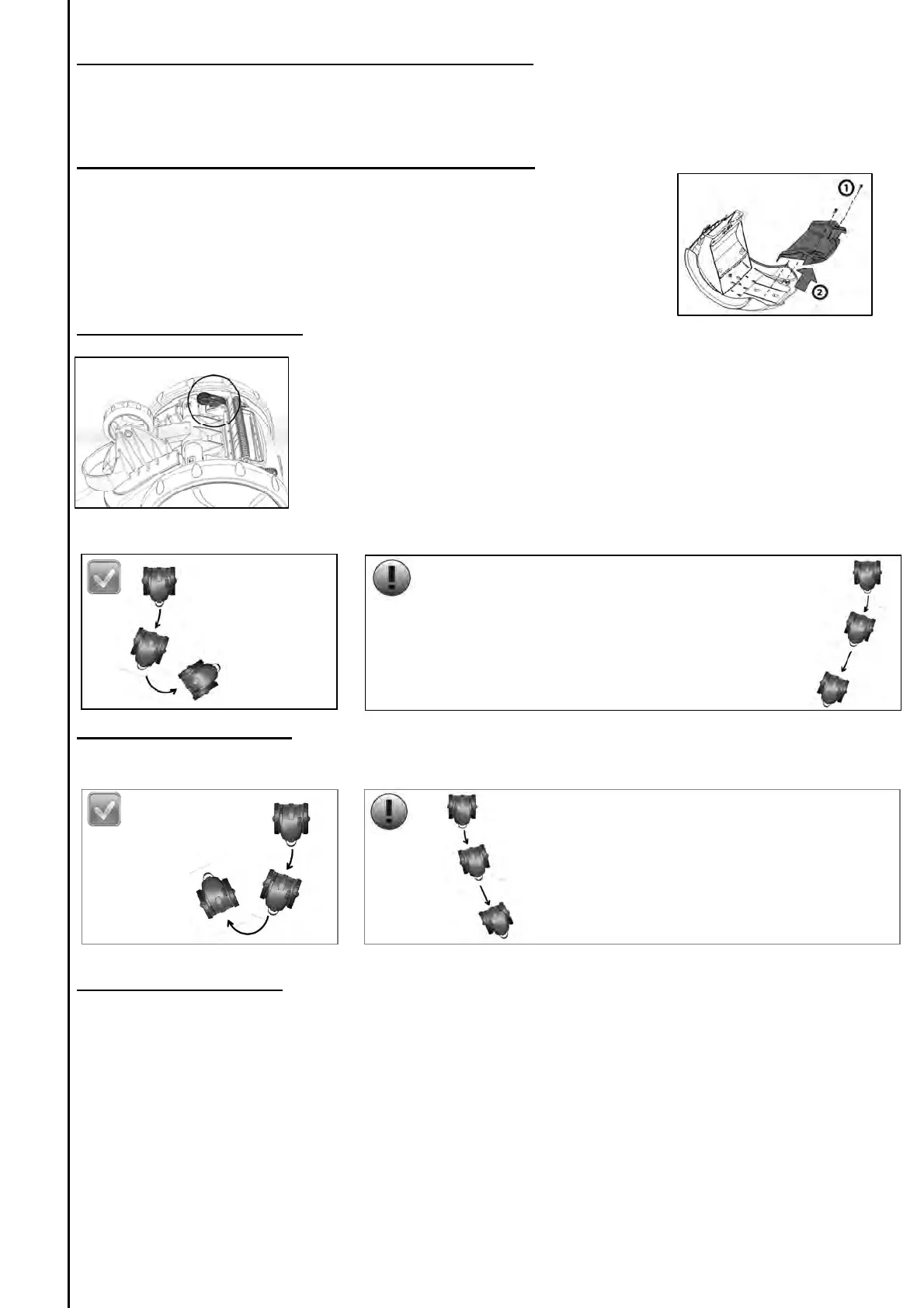 ①

②