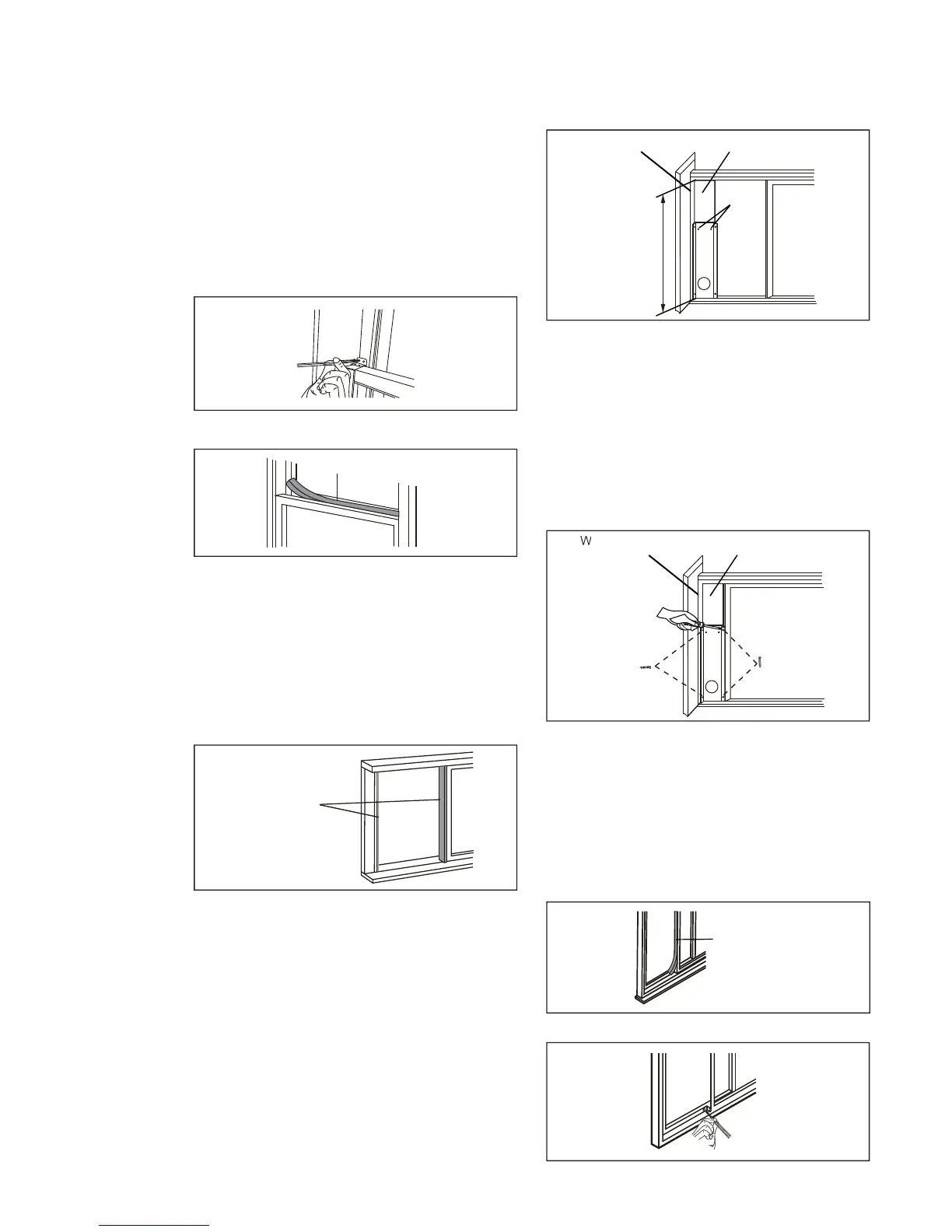 W