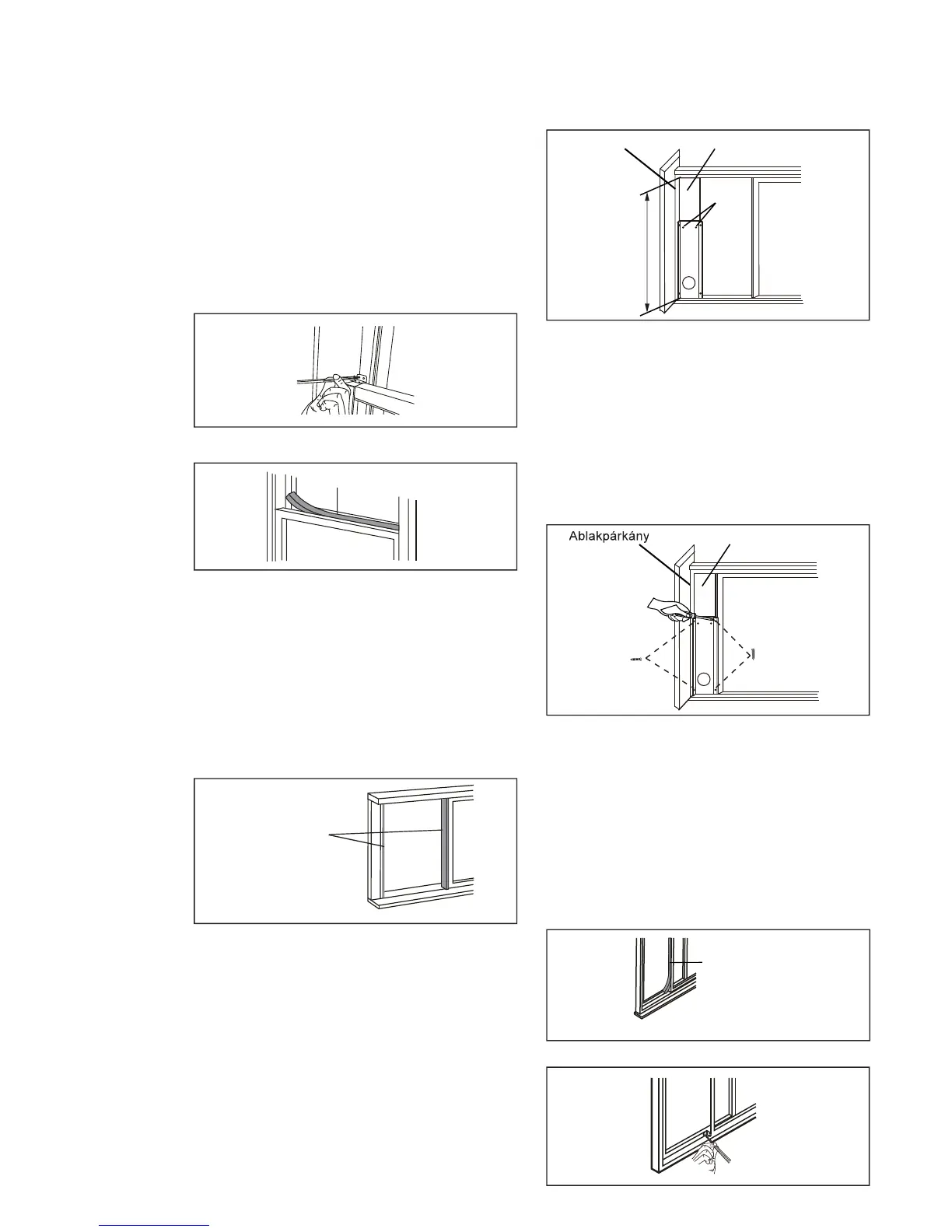 Ablakpárkány