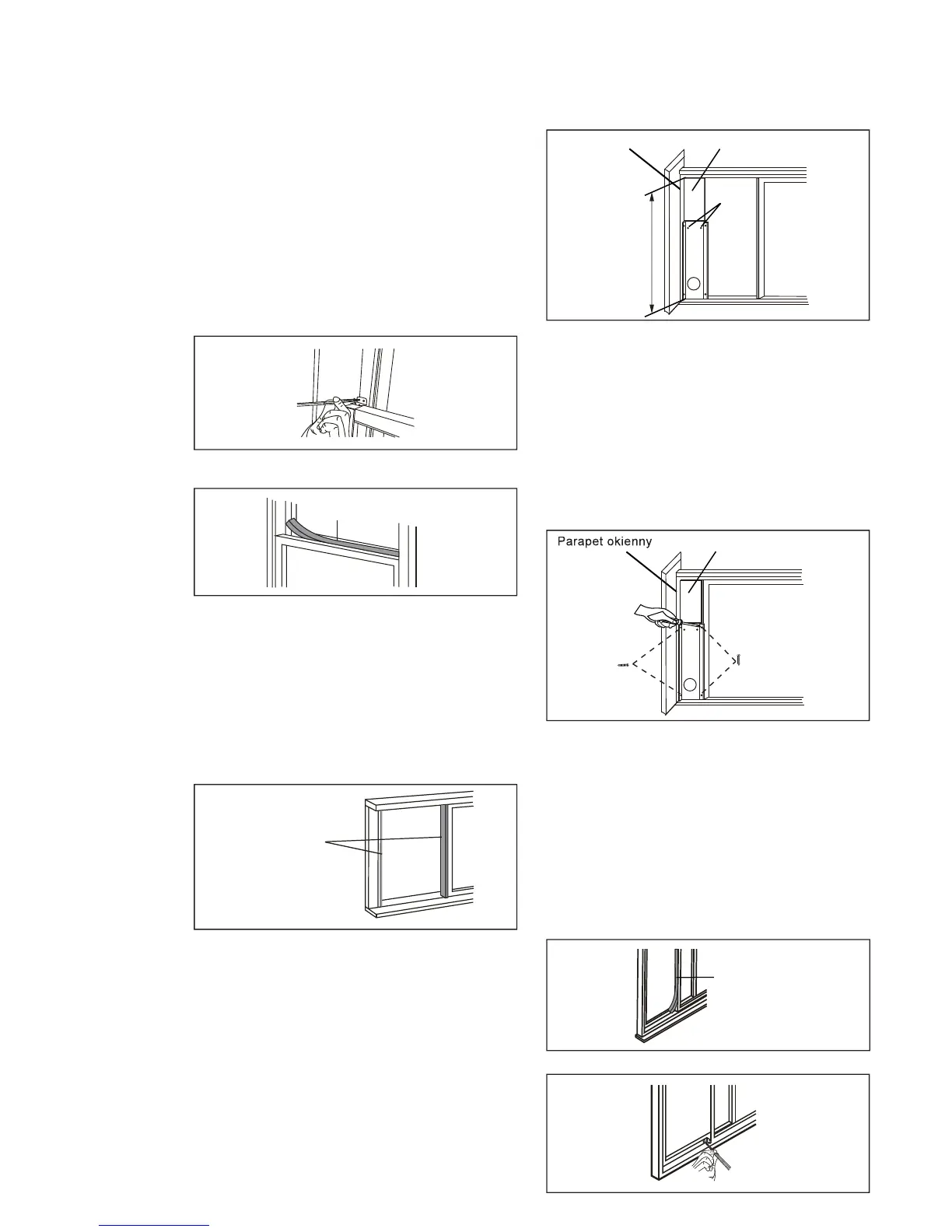 Parapet okienny