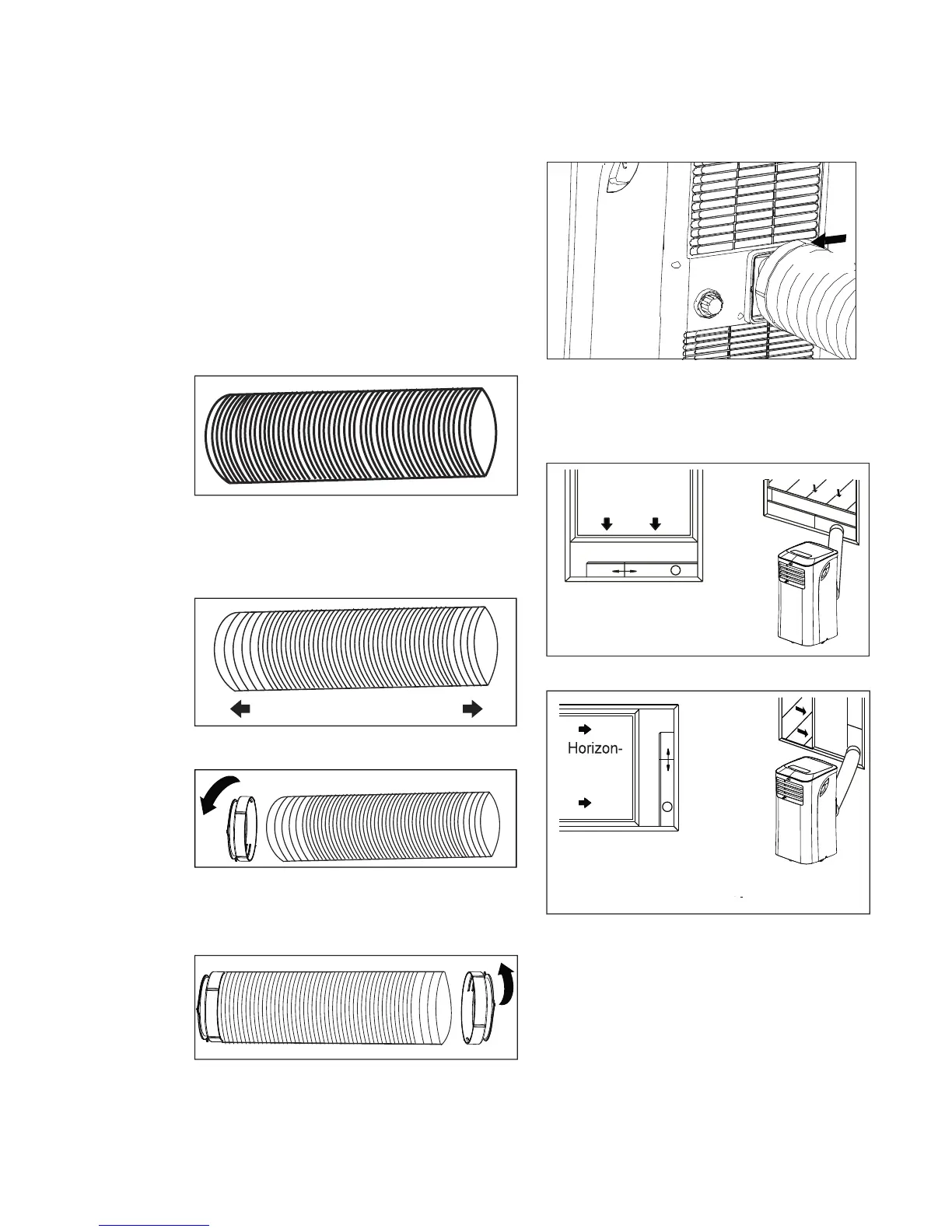 Horizon-