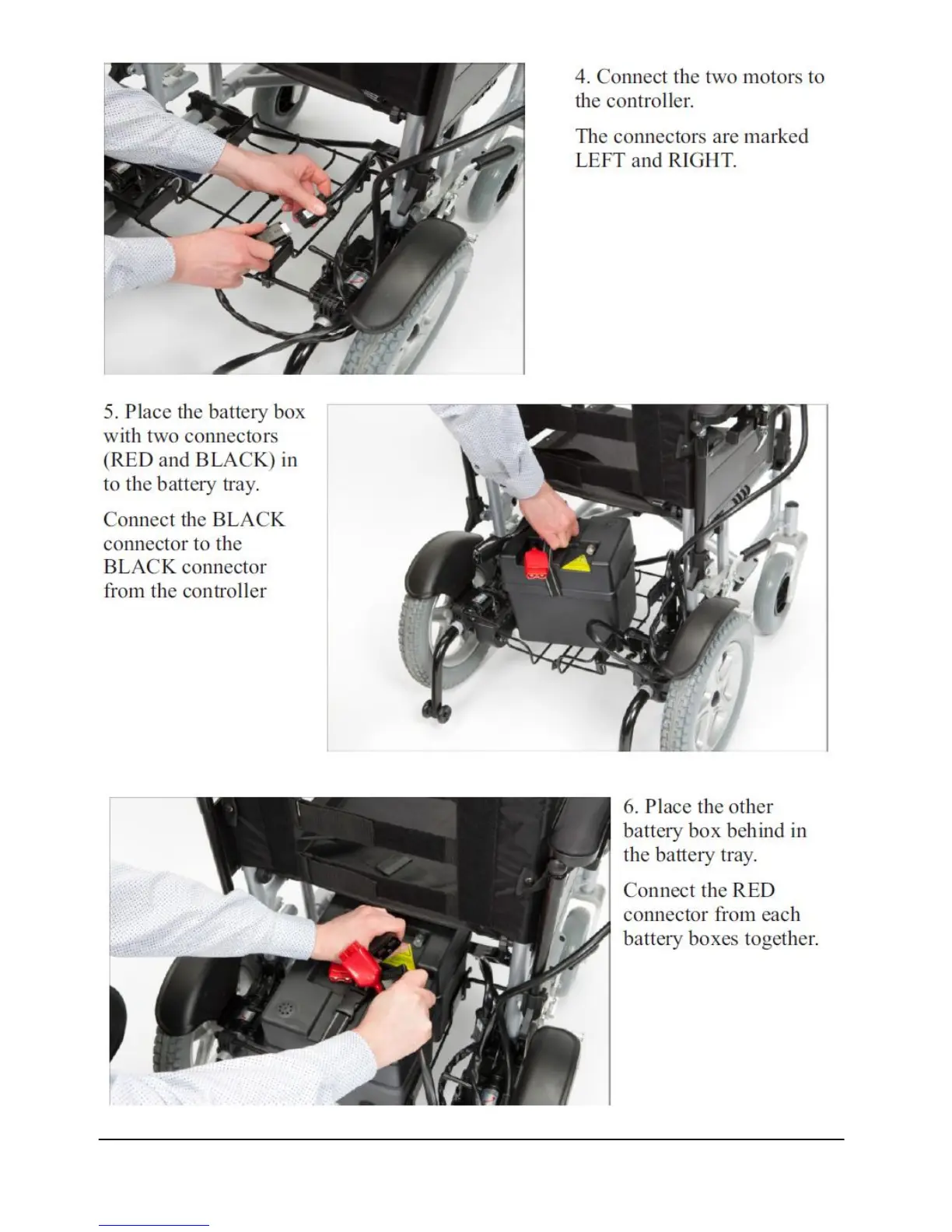 4. Connect the two motors to the controller.

The connectors are marked LEFT and RIGHT.

5. Place the battery box with two connectors (RED and BLACK) in to the battery tray.

Connect the BLACK connector to the BLACK connector from the controller

6. Place the other battery box behind in the battery tray.

Connect the RED connector from each battery boxes together.