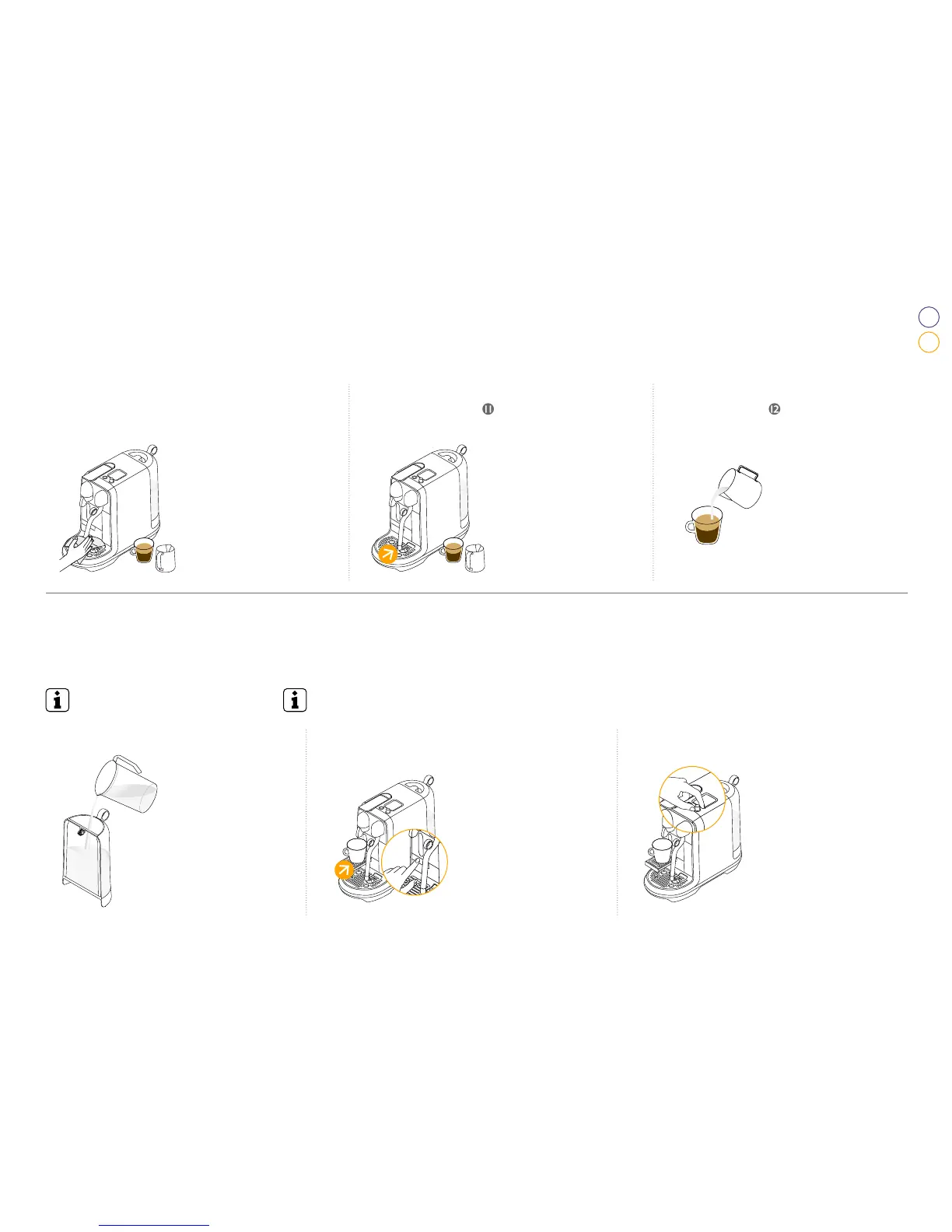 11

12