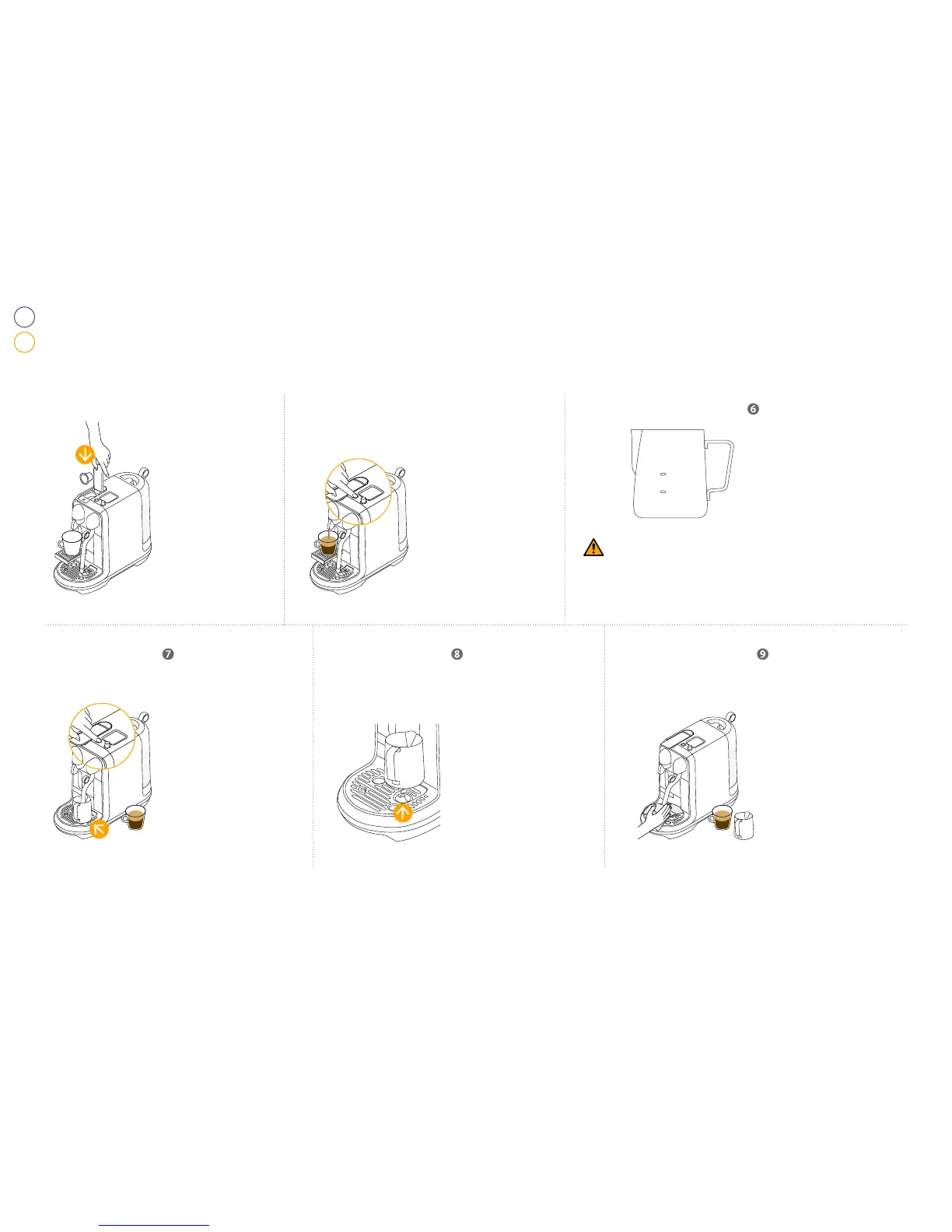 6

7

8

9