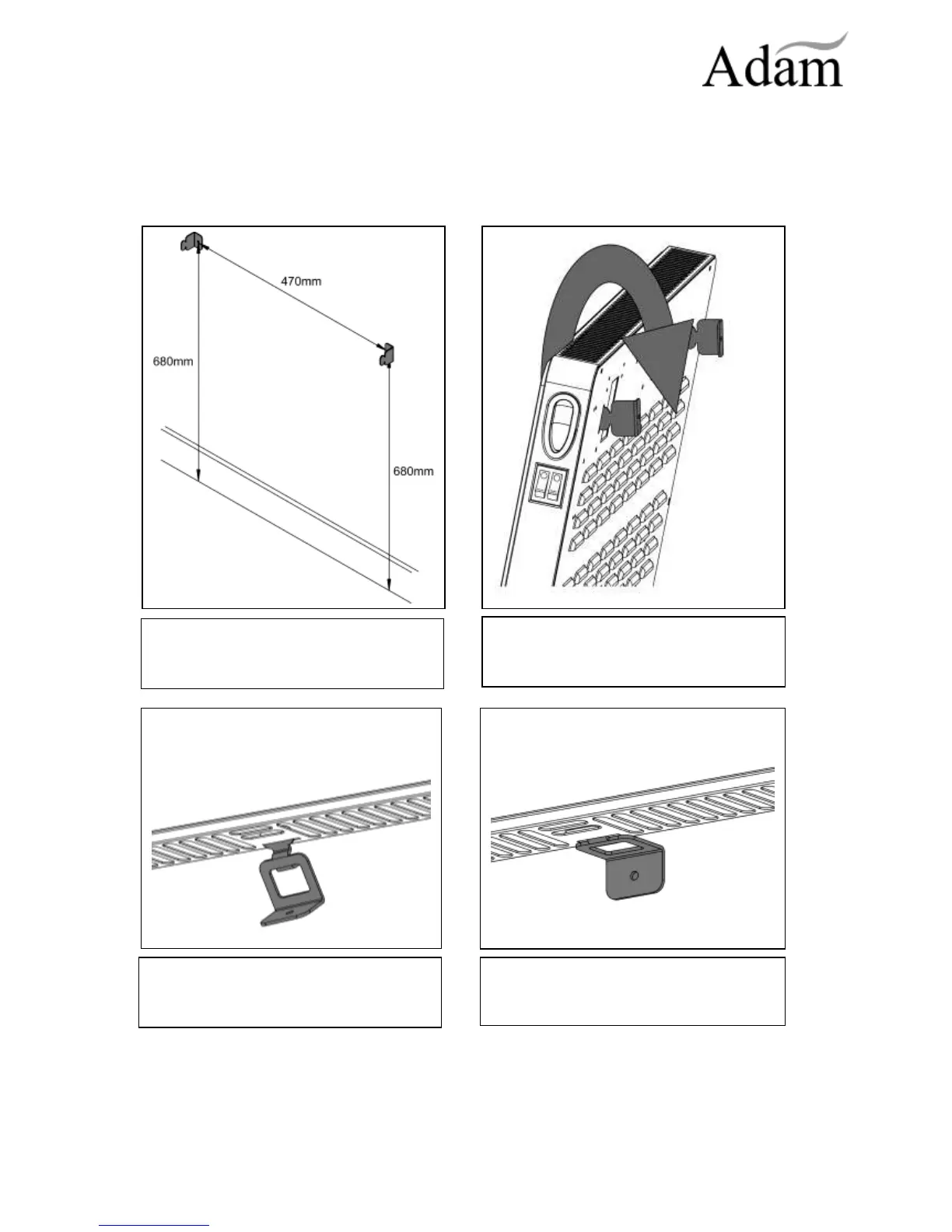 Adam

470mm

680mm

680mm