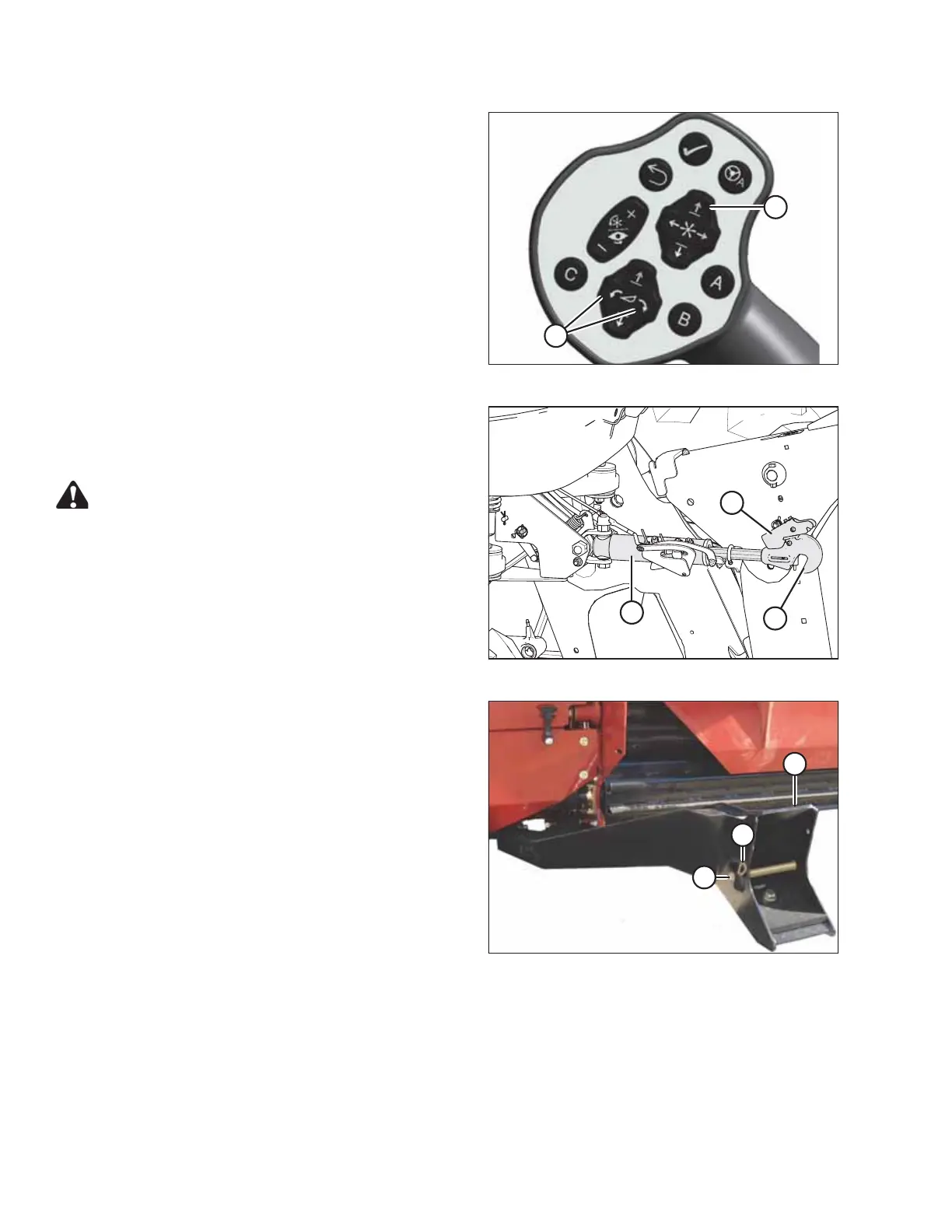 C
A
B