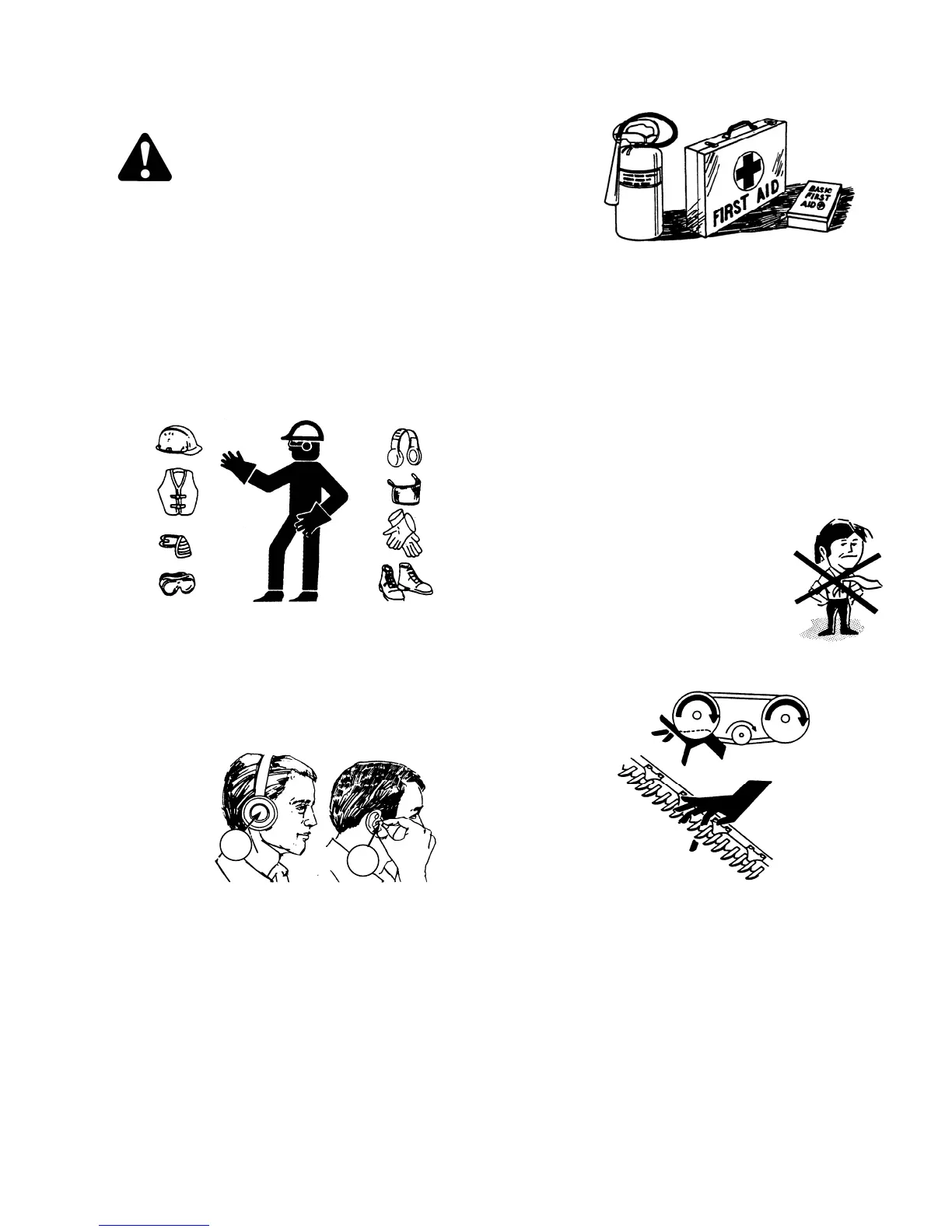 FIRST AID

BASIC FIRST AID