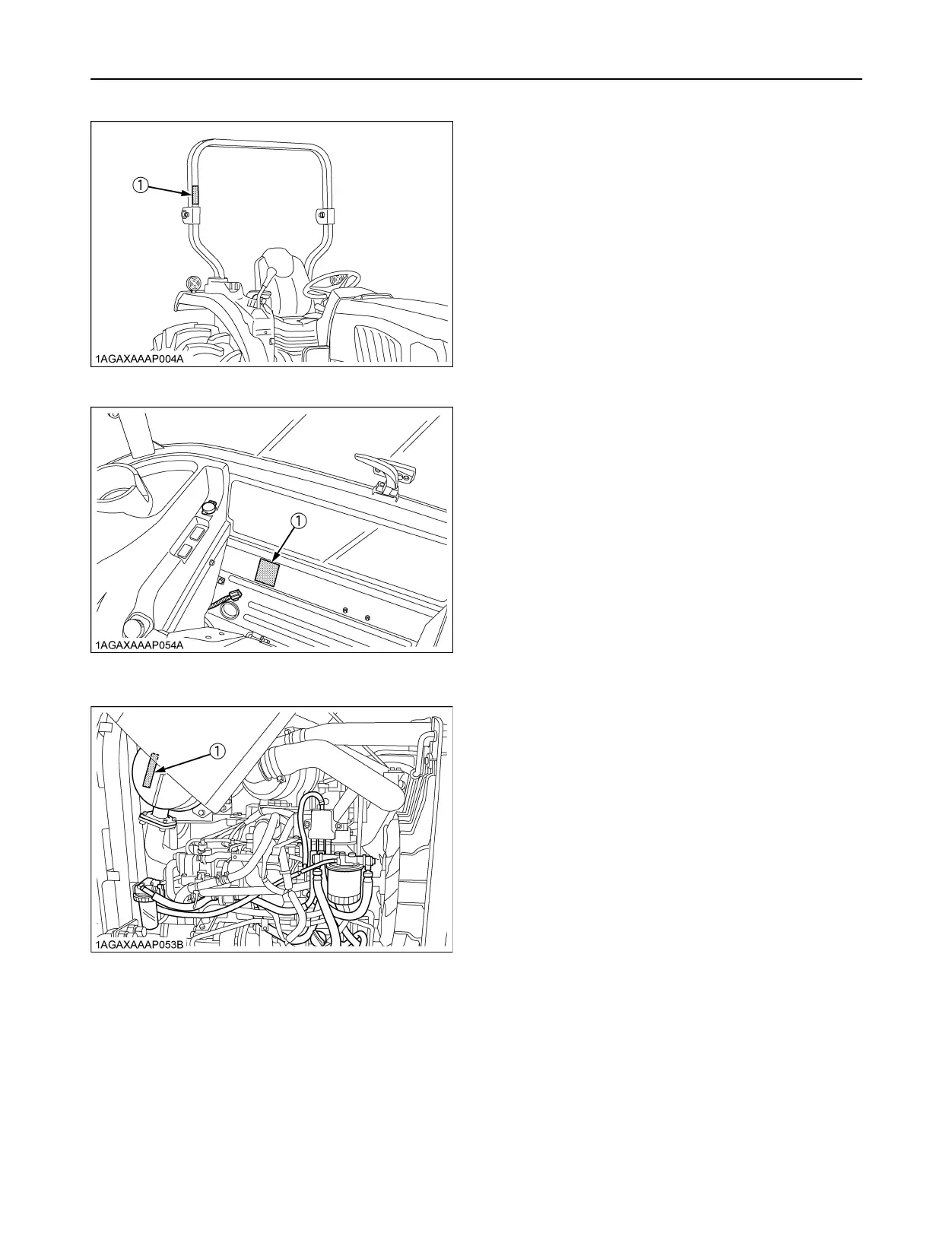 ①

1AGAXAAAP004A

①

1AGAXAAAP054A

①

1AGAXAAAP053B