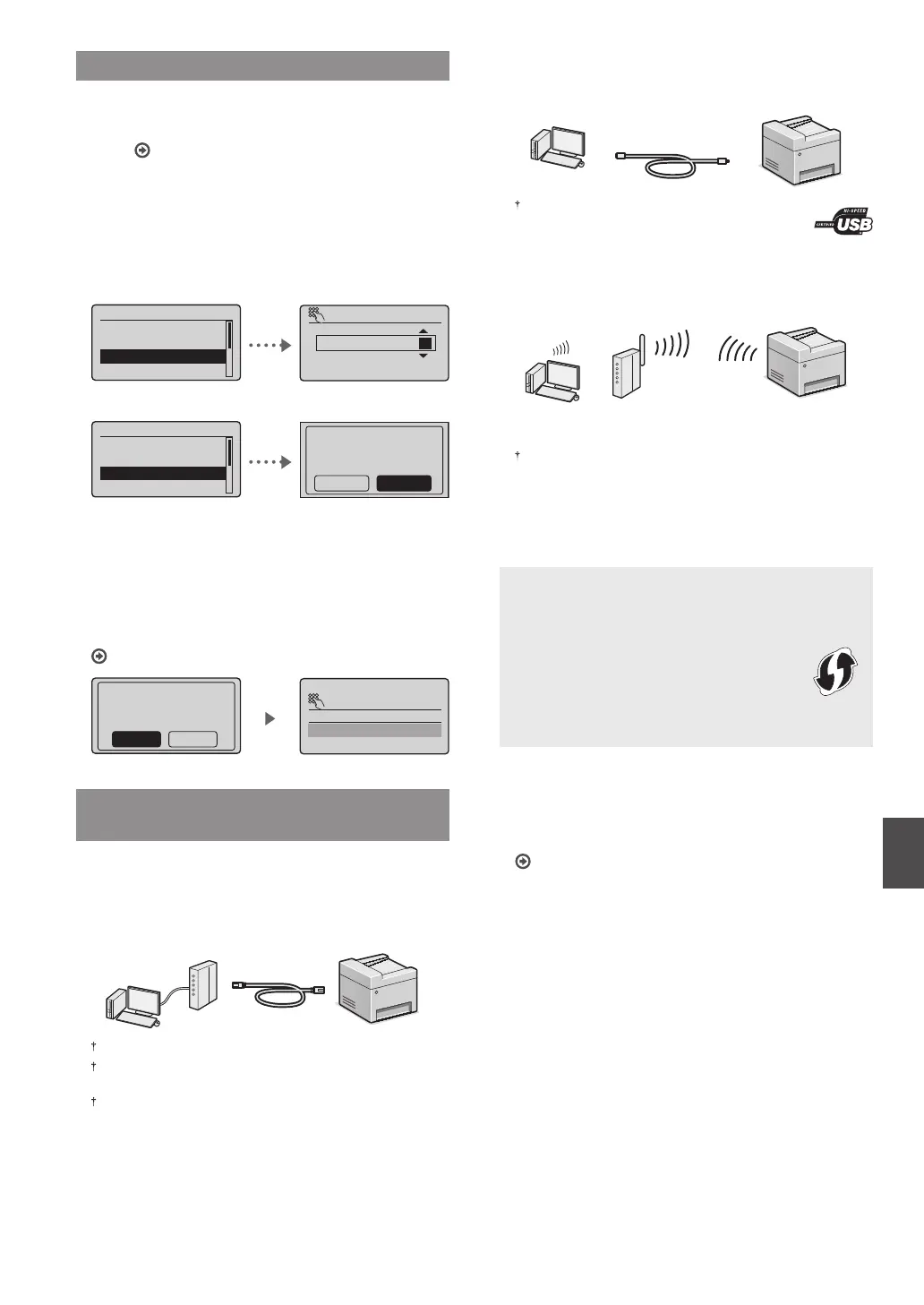 HI-SPEED
CERTIFIED
USB