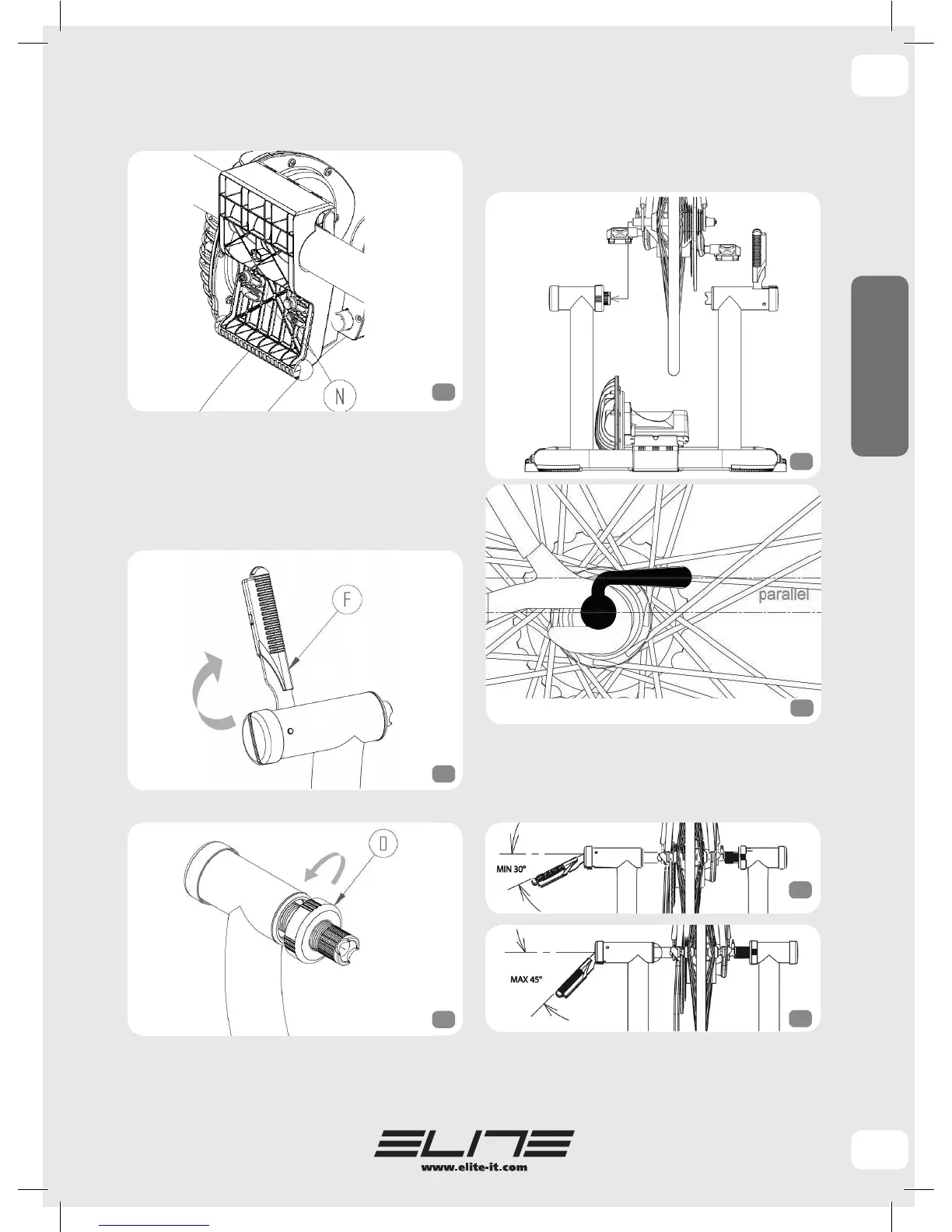 N

F

parallel

D

MIN 30°

MAX 45°

ELITE
www.elite-it.com