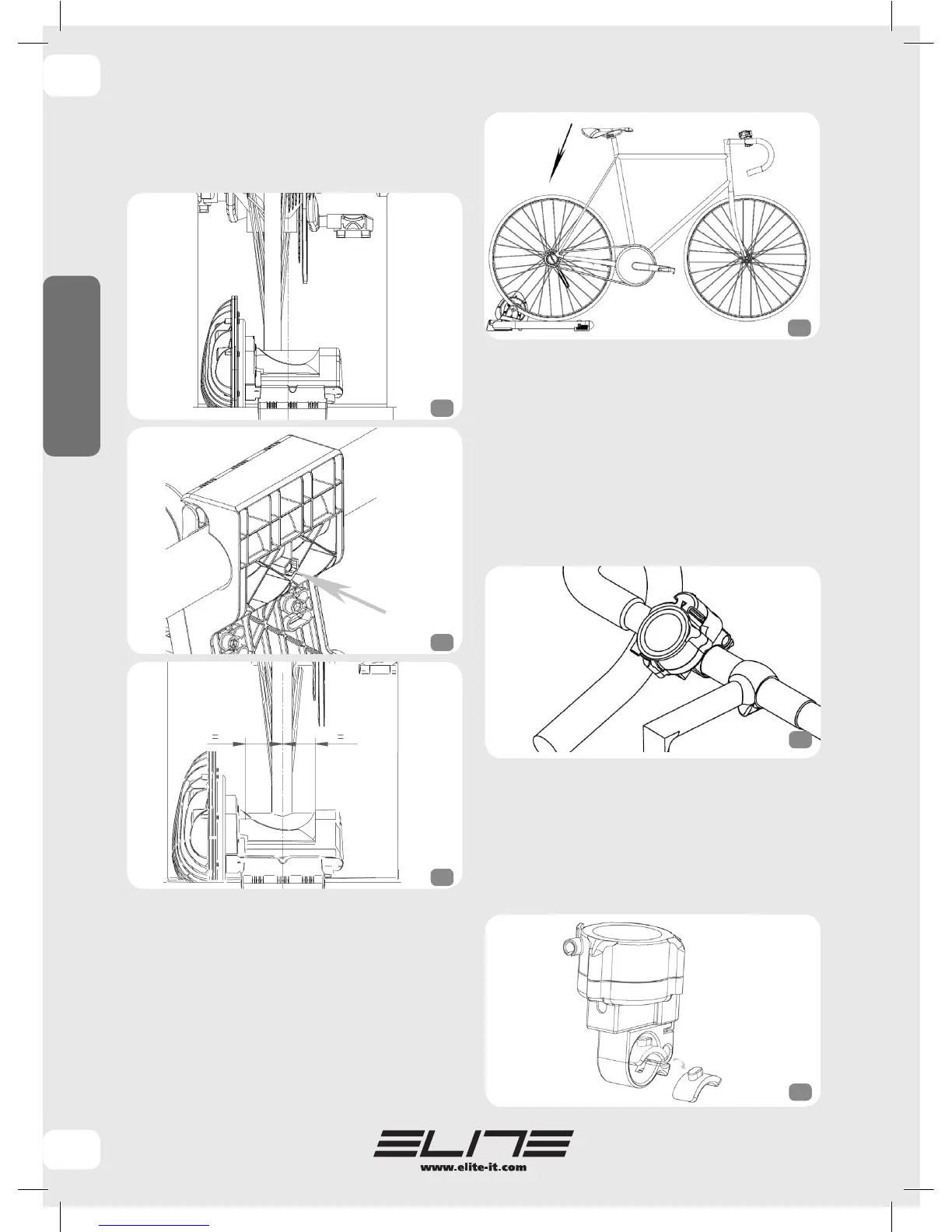 =

=

ELITE

www.elite-it.com