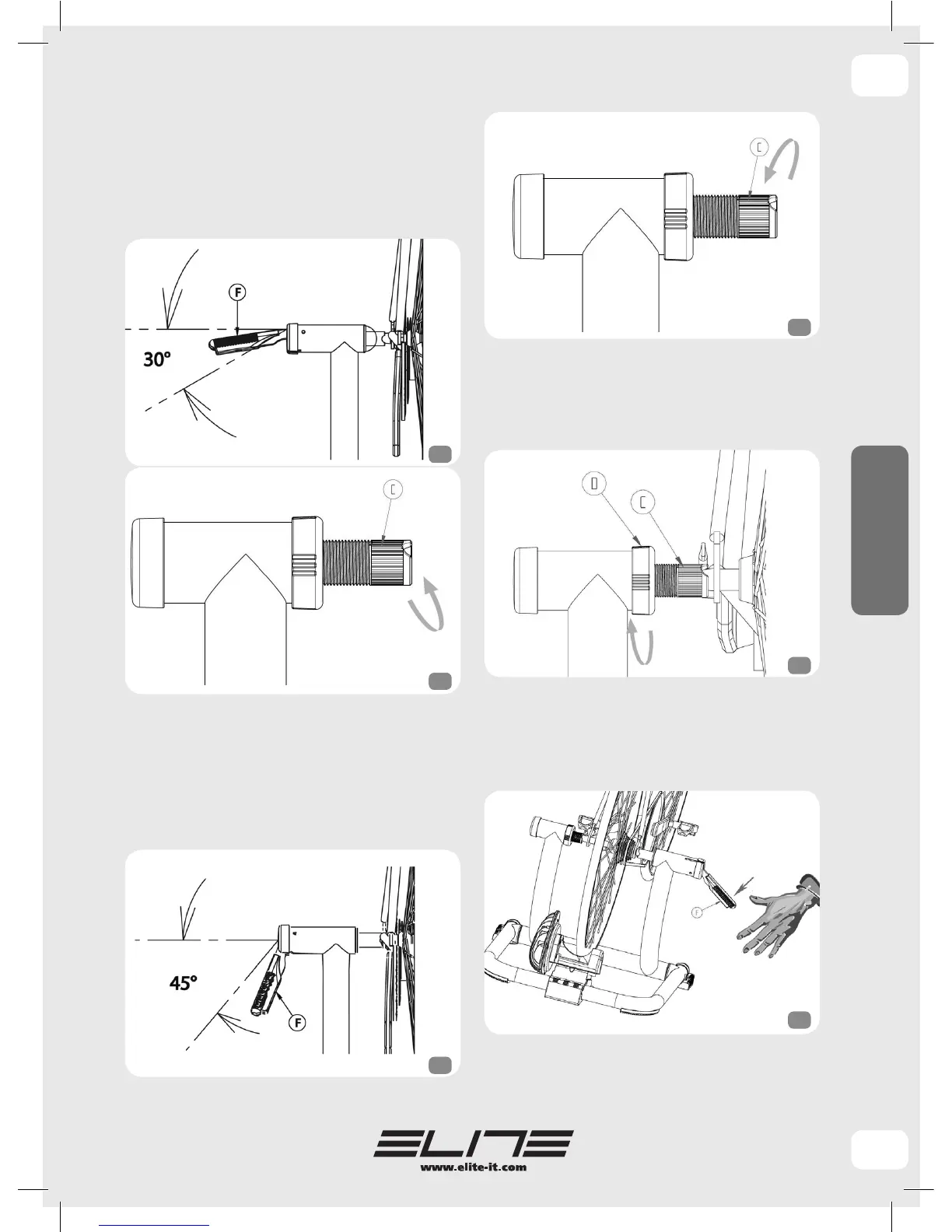 C

F

30°

C

D

C

45°

F

F

ELITE
www.elite-it.com